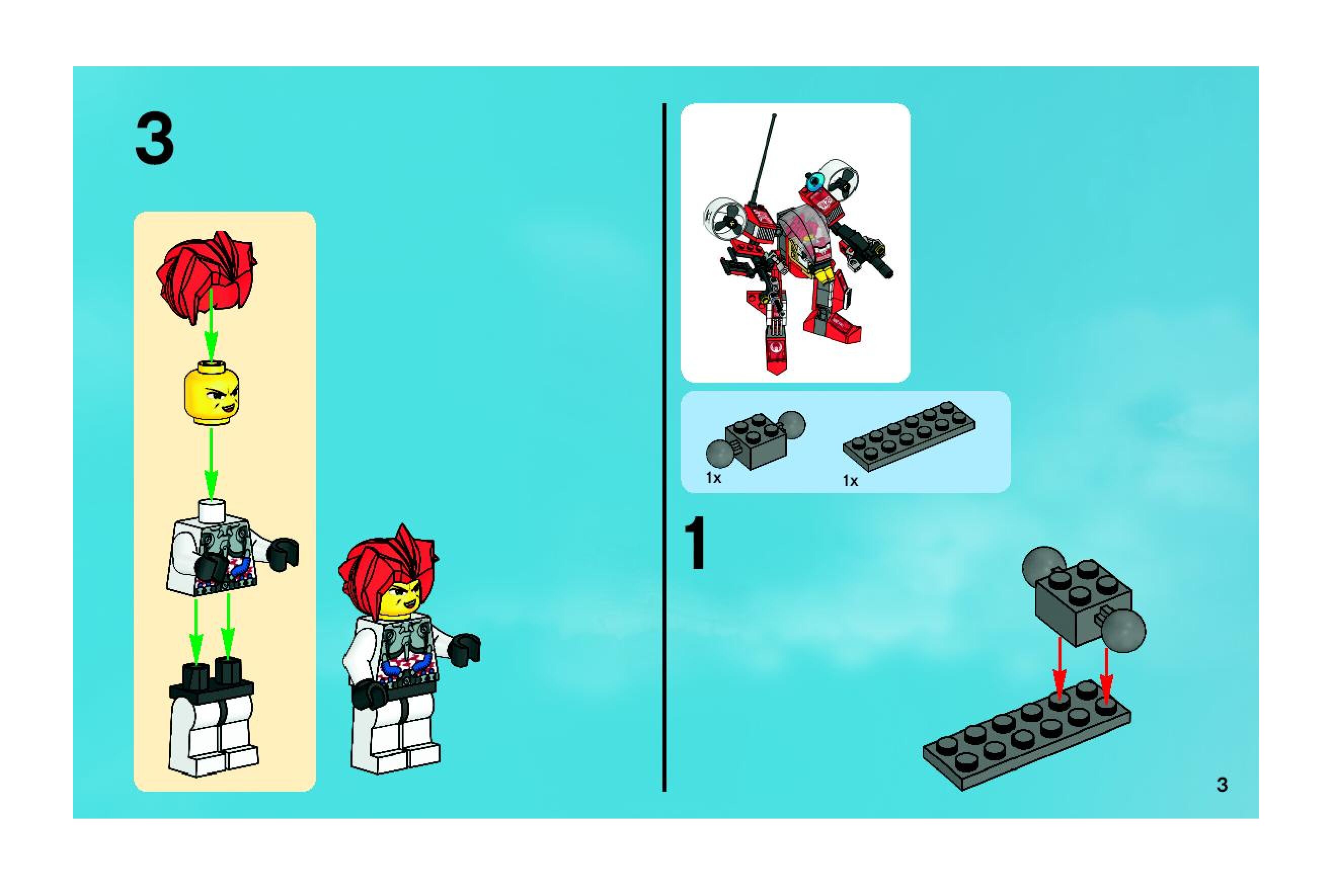 3

1x

1x

1

3