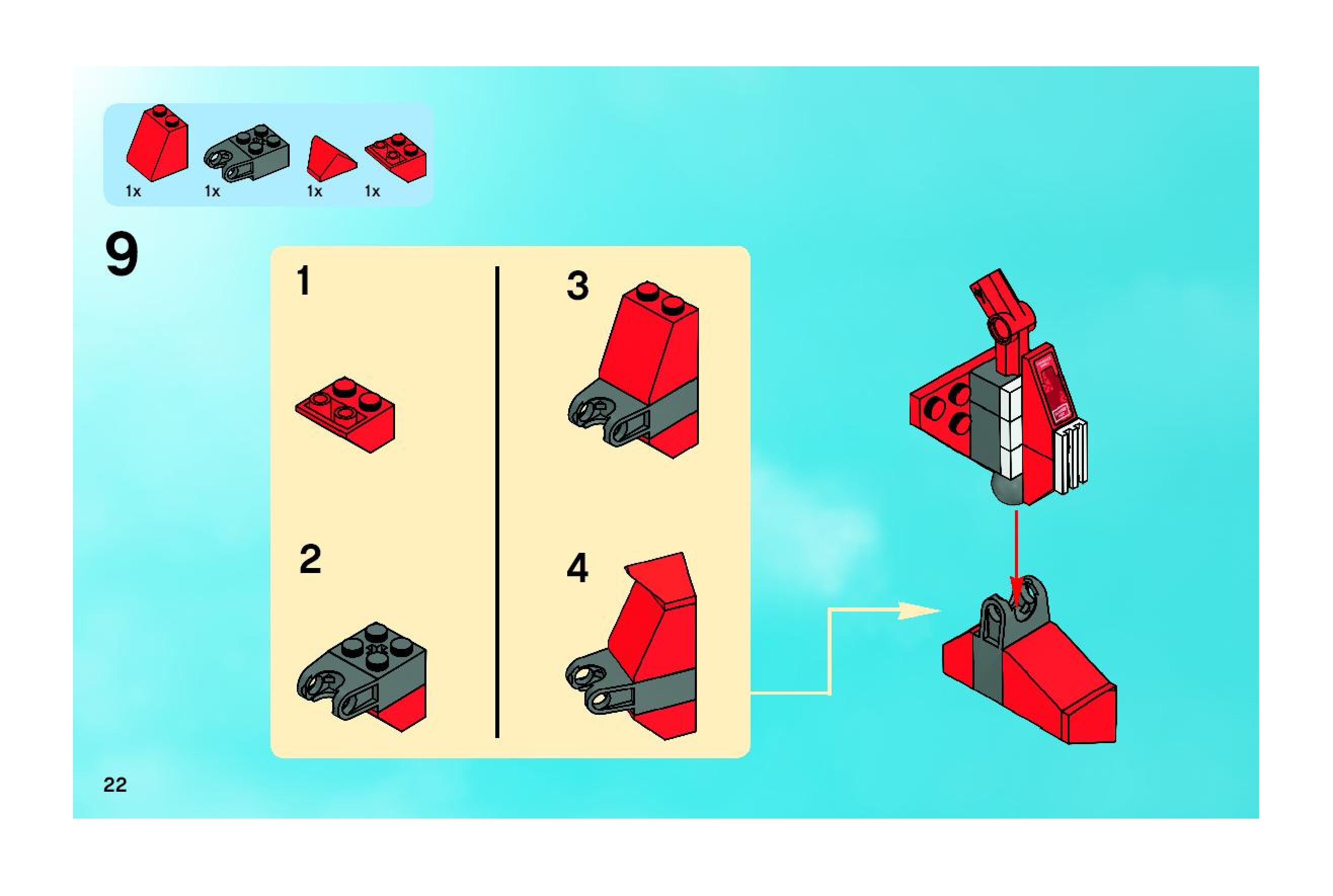 1x 1x 1x 1x

9

1

2

3

4

22