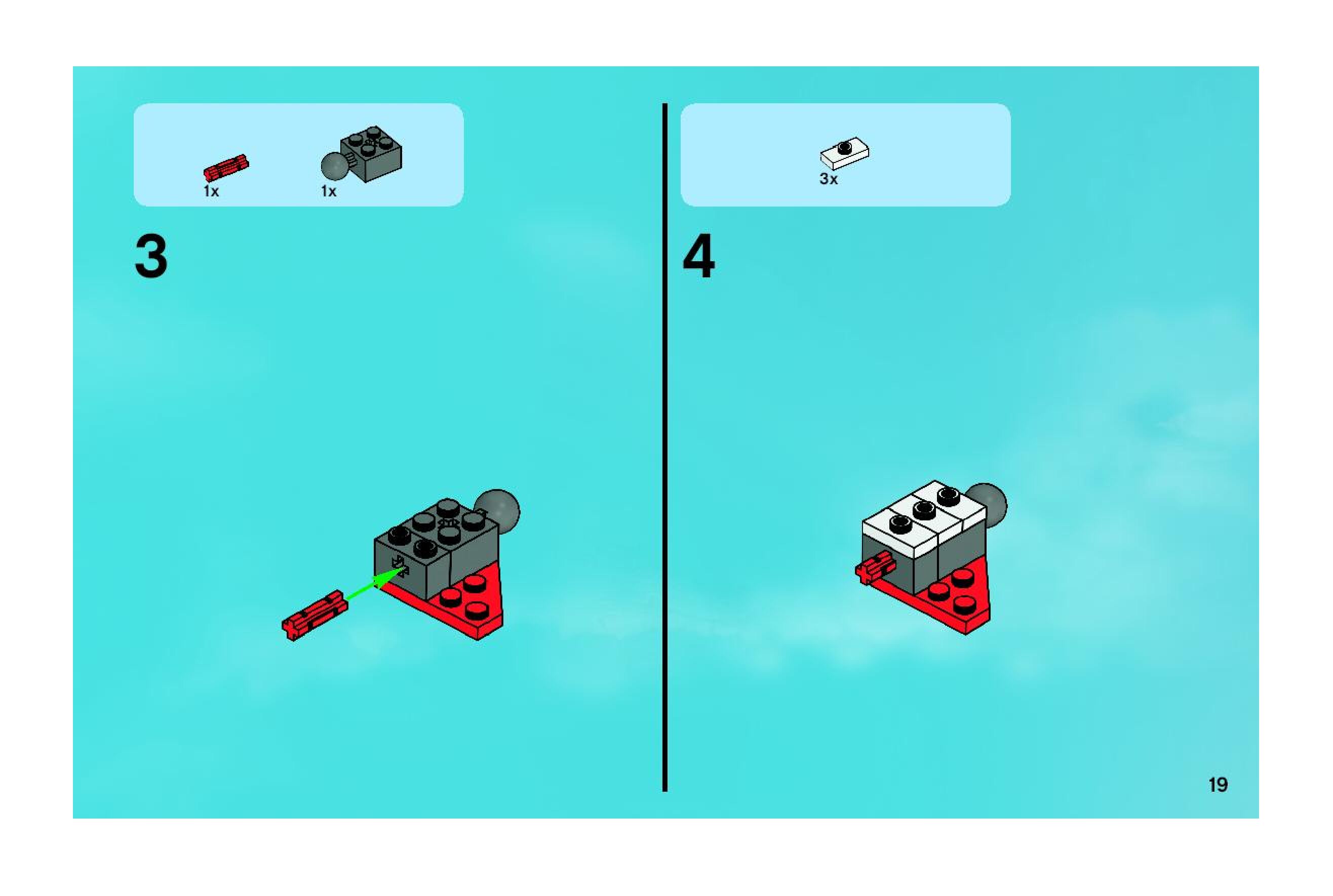 1x 1x

3

3x

4

19