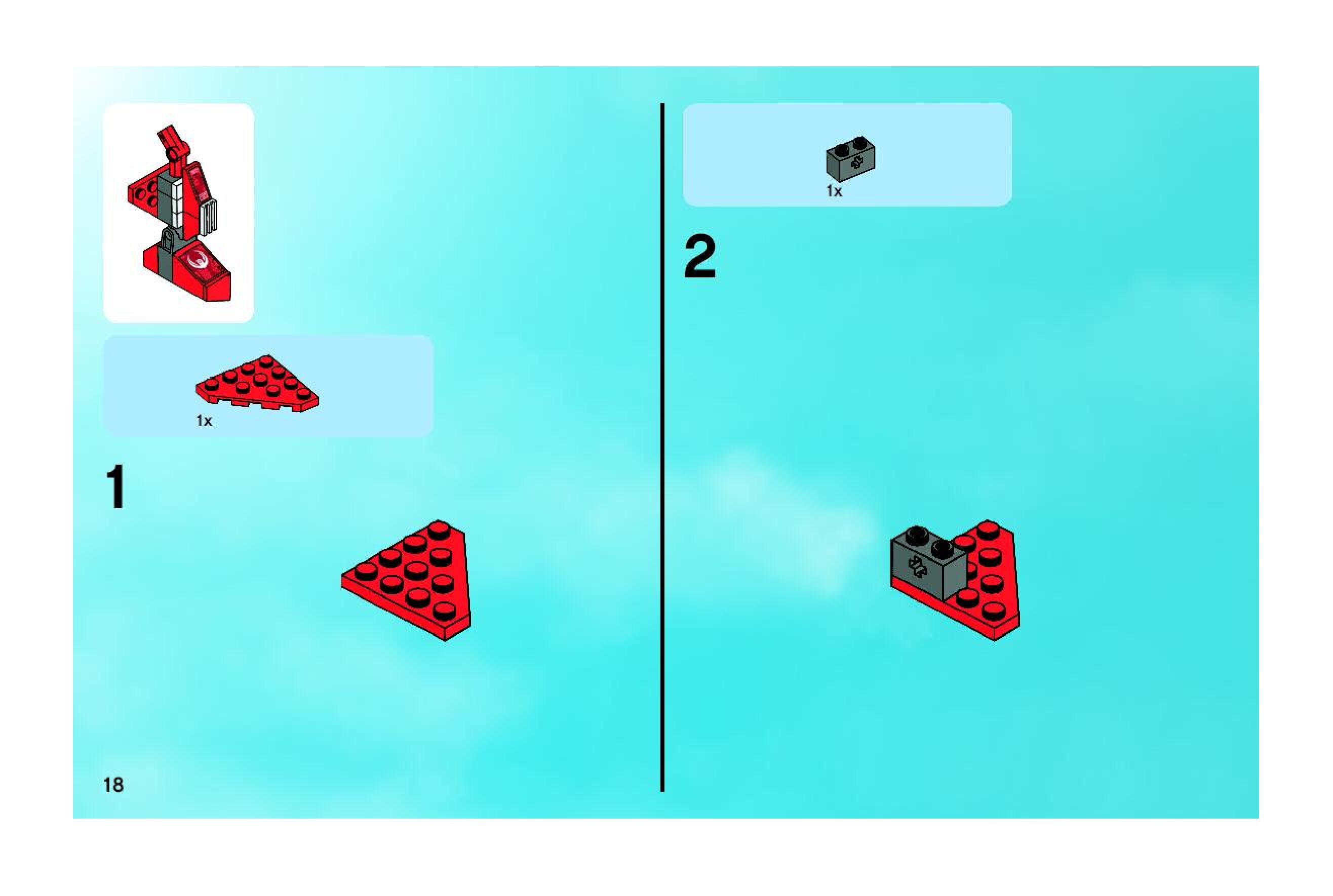 1x

1

18

1x

2