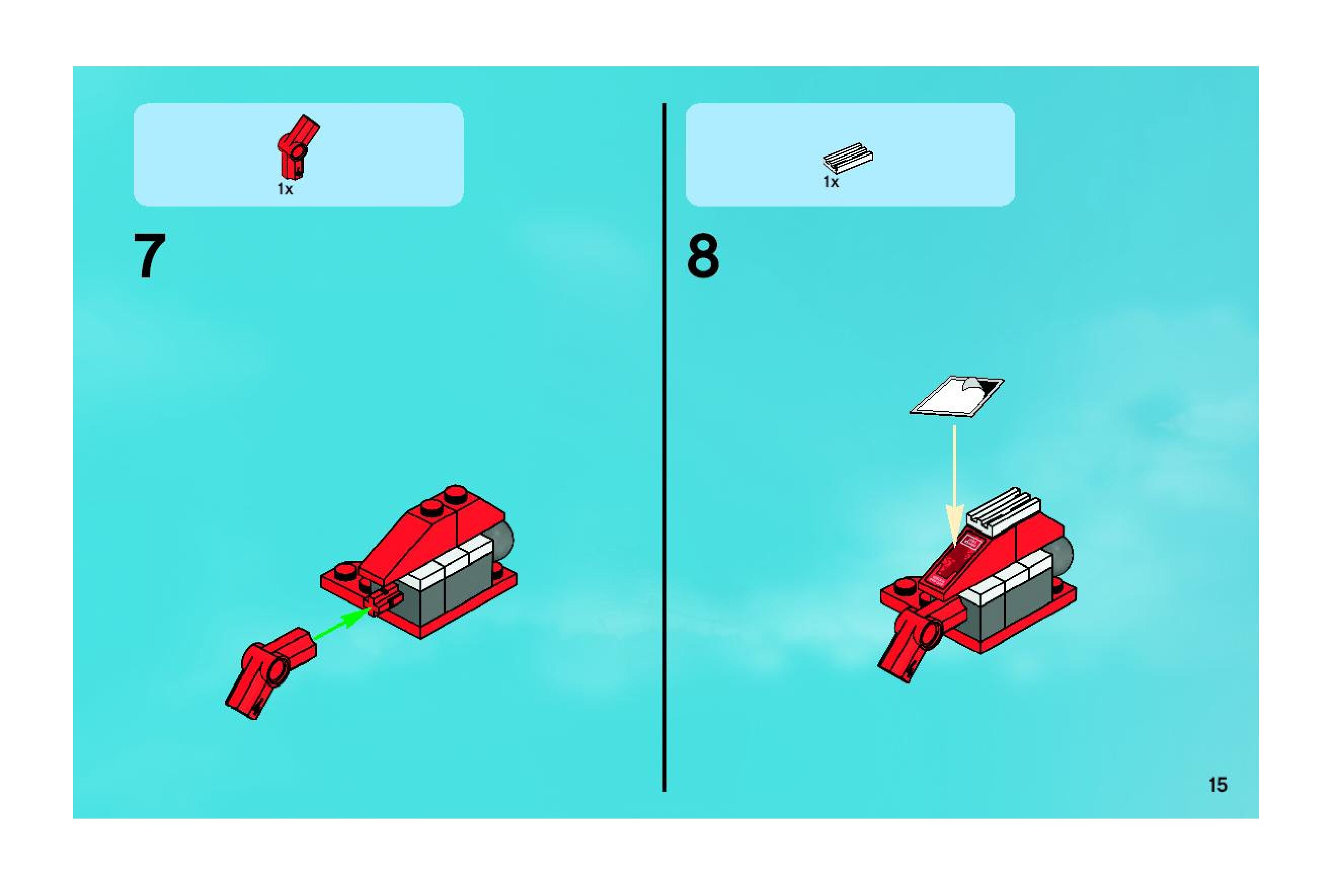 1x

7

1x

8

15