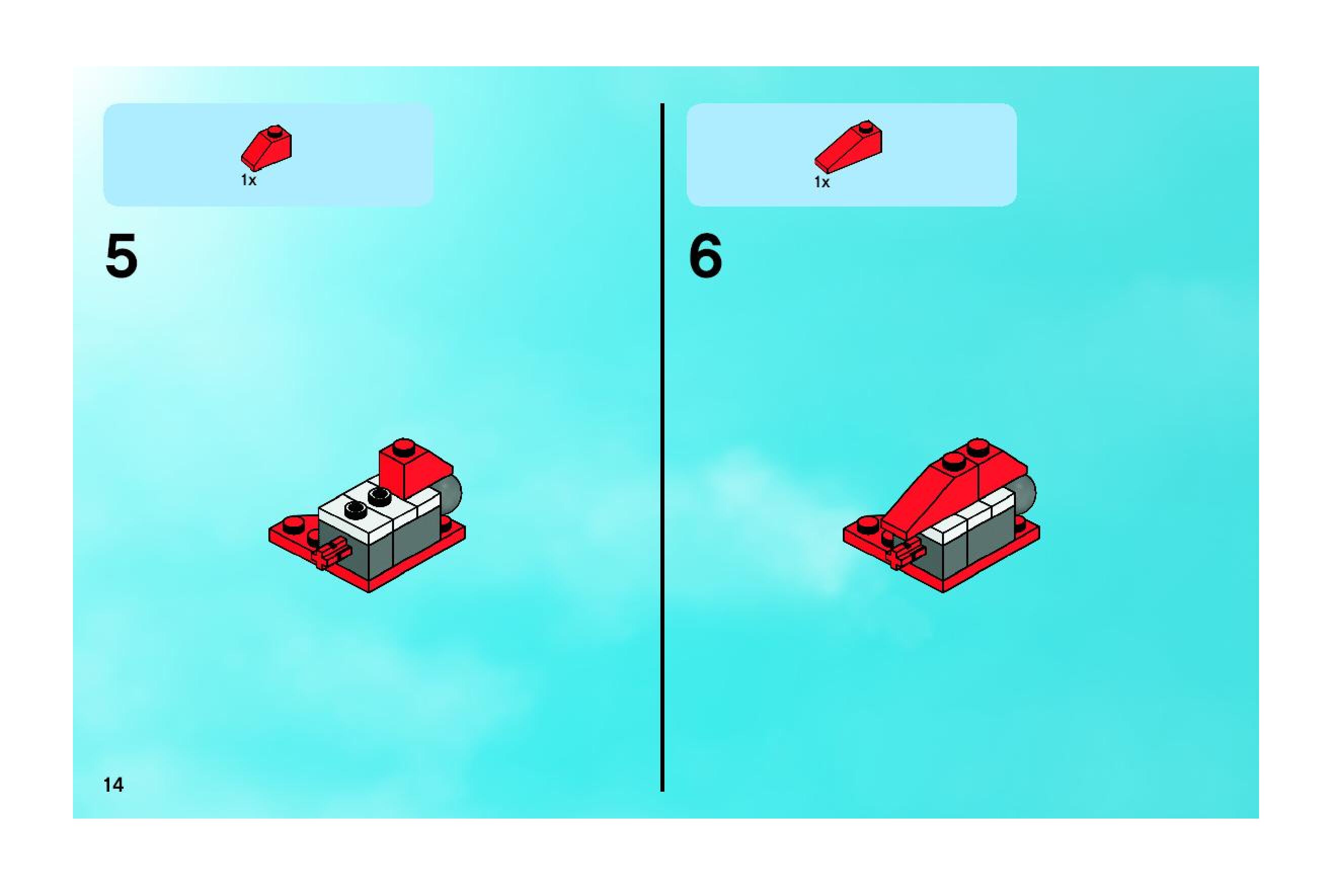 1x

5

1x

6

14