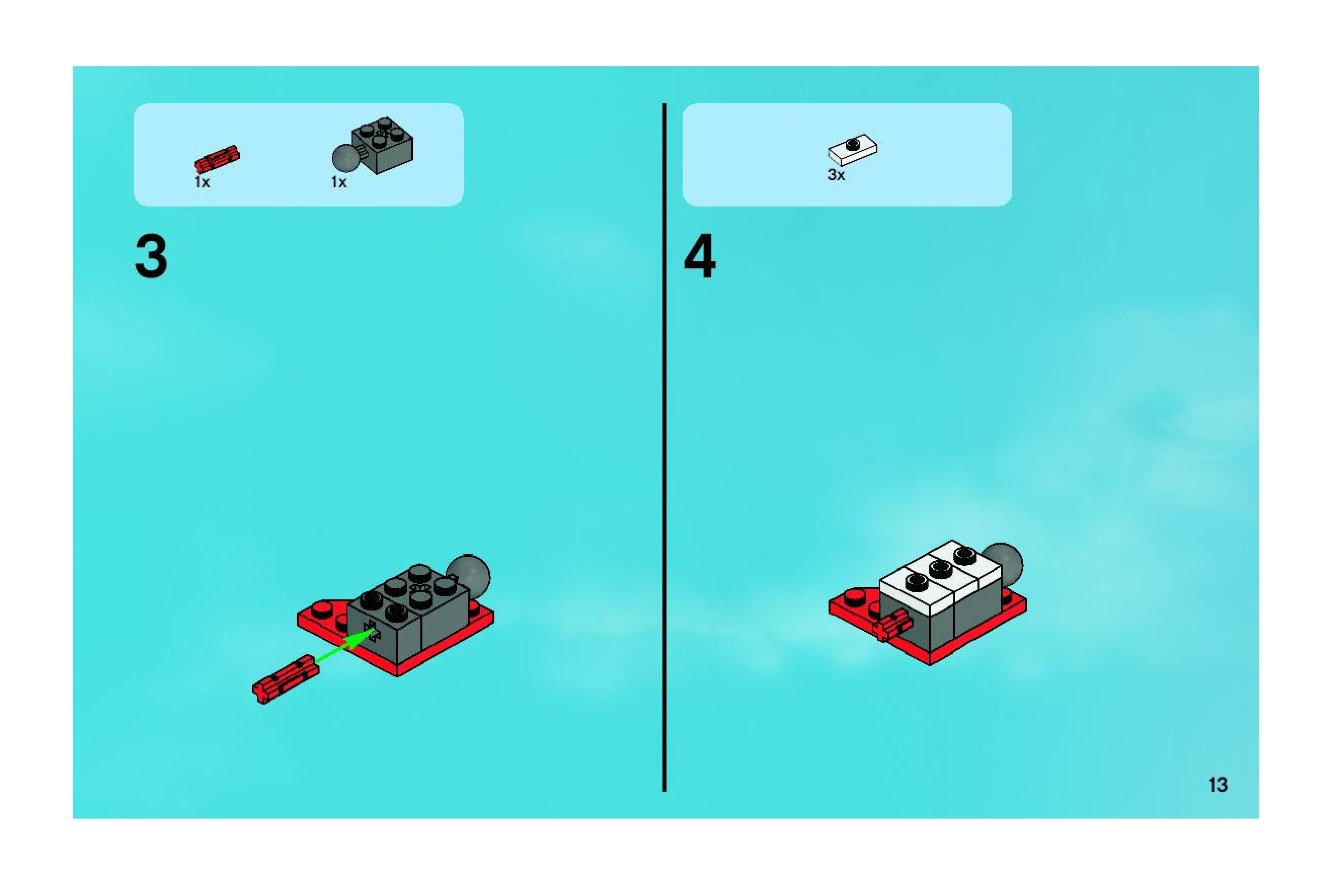 1x

1x

3

3x

4

13