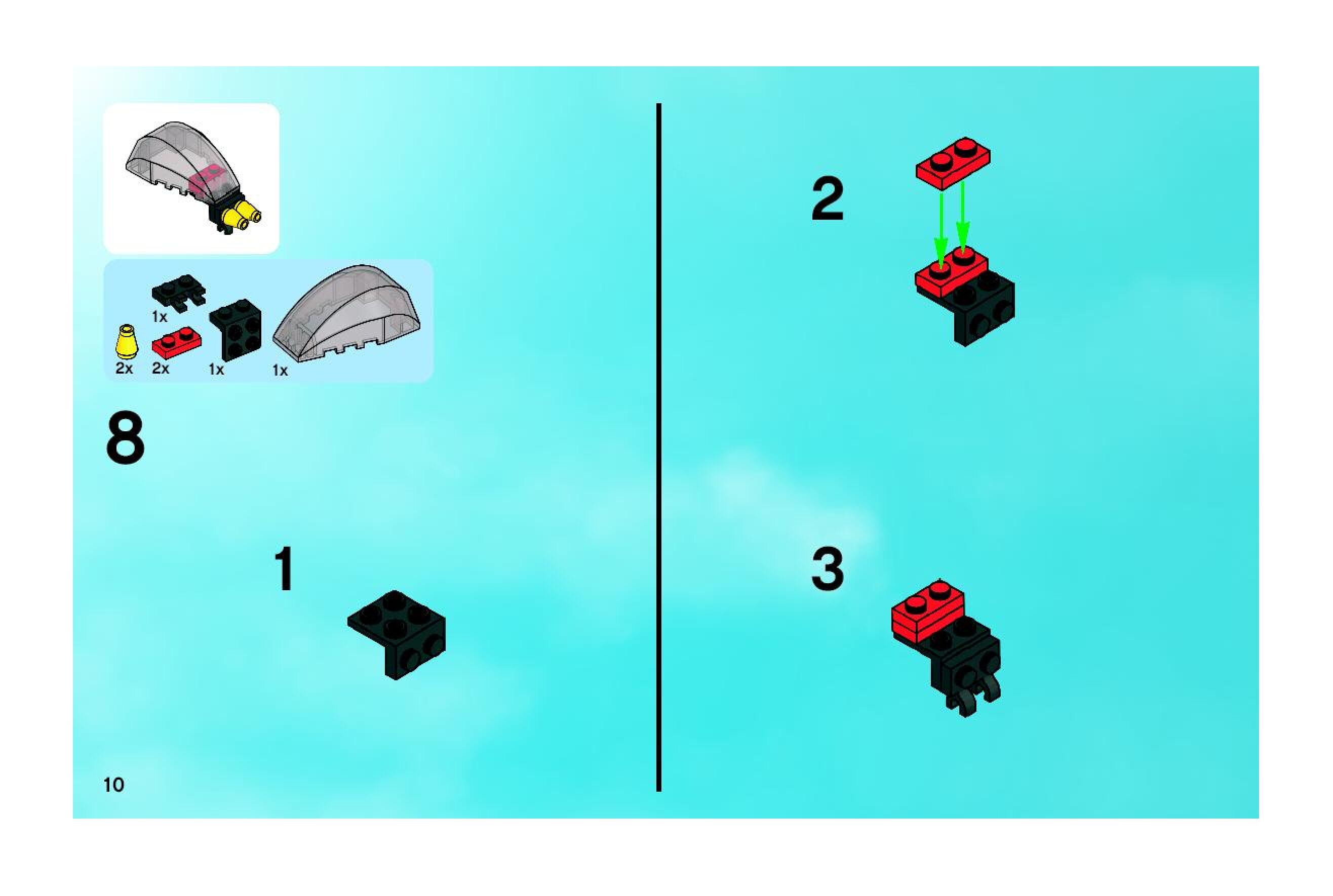 1x
2x
2x
1x
1x

8

1

10

2

3