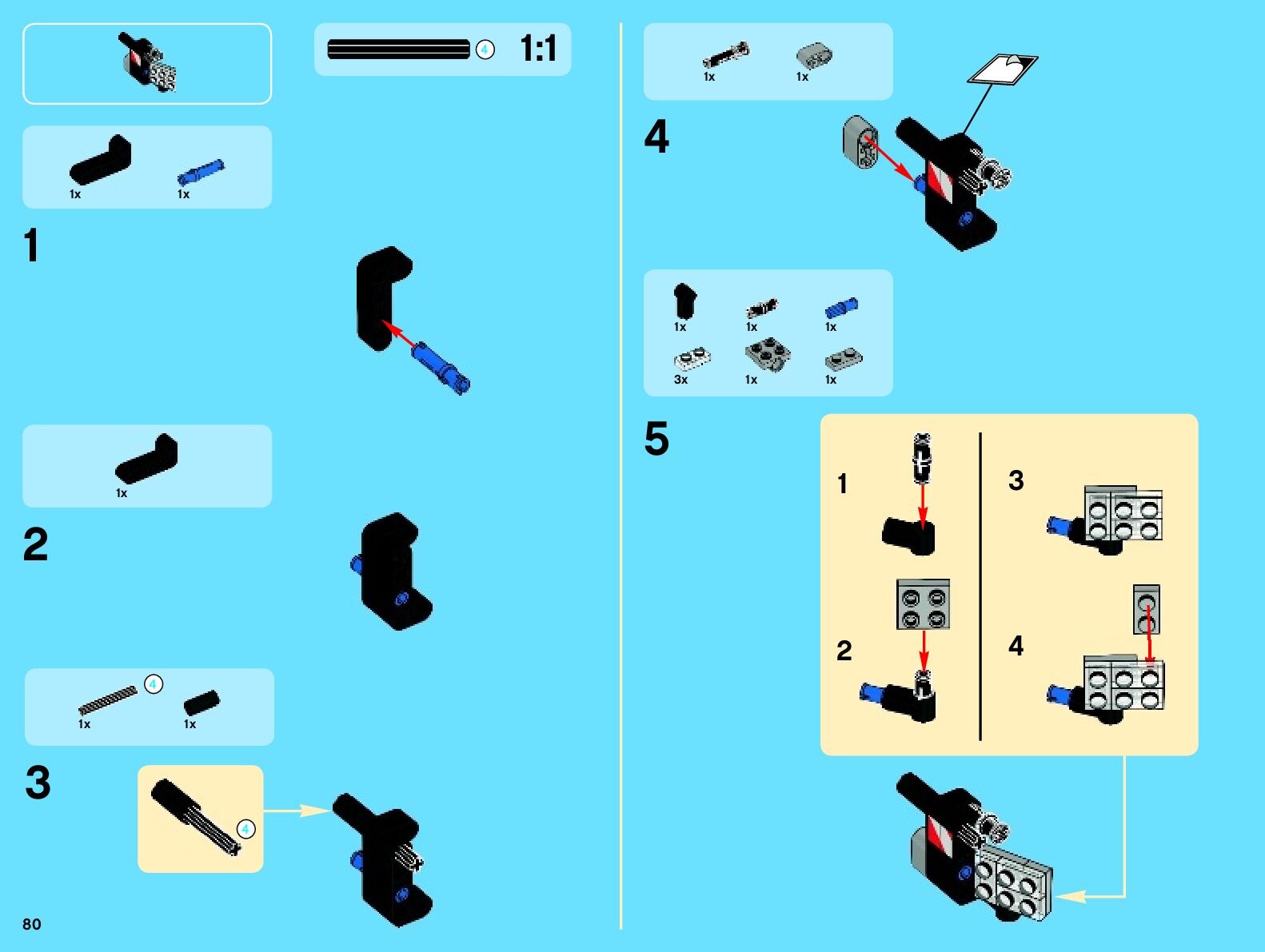 4 1:1

1x 1x

1

1x

2

4
1x 1x

3

4

80

1x 1x

4

1x 1x 1x
3x 1x 1x

5

1

2

3

4