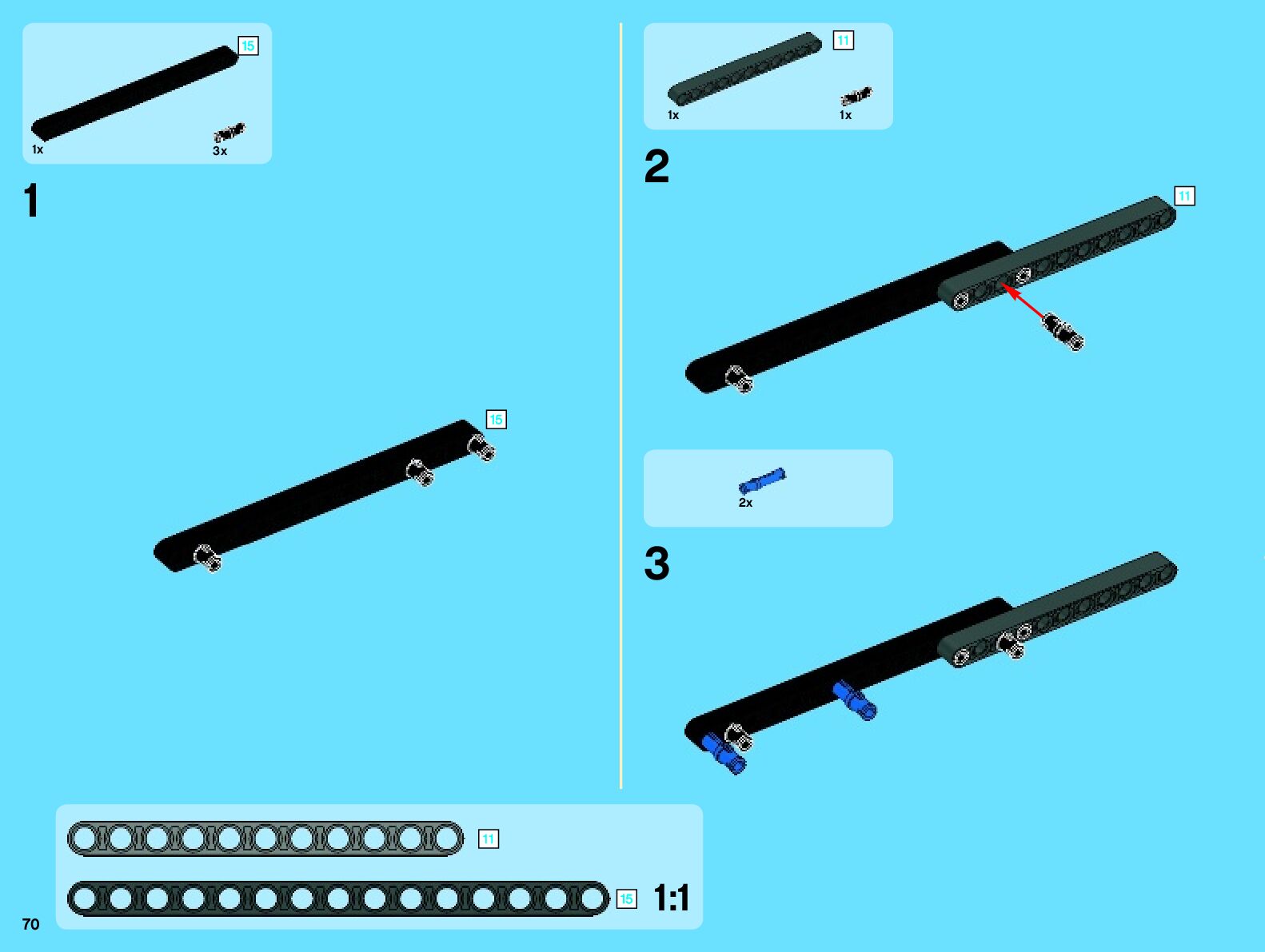 15

1x

3x

1

15

11

1x

1x

2

11

2x

3

11

15

1:1

70