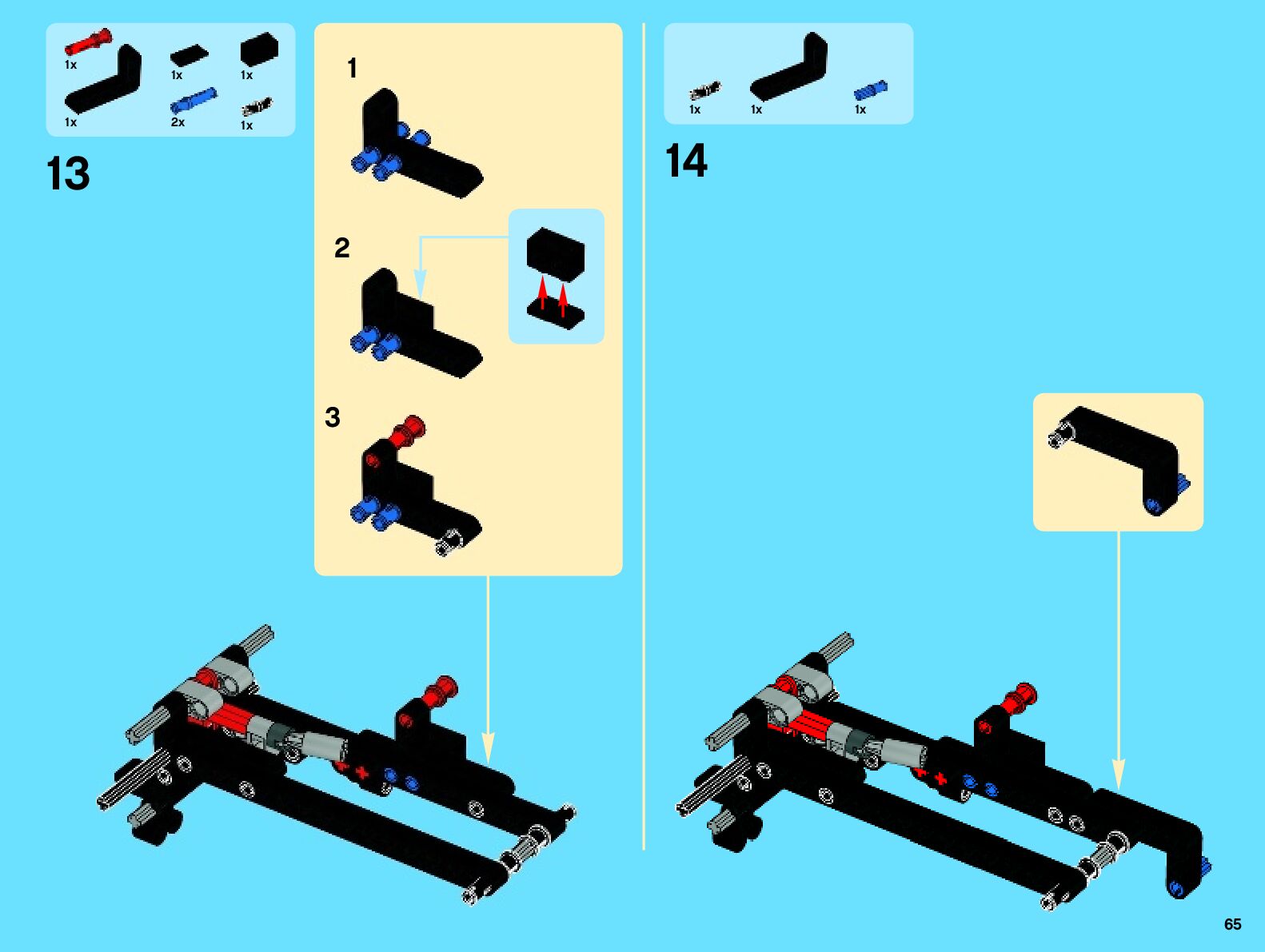 1x 1x 1x
1x 2x 1x

13

1

2

3

1x 1x 1x

14

65