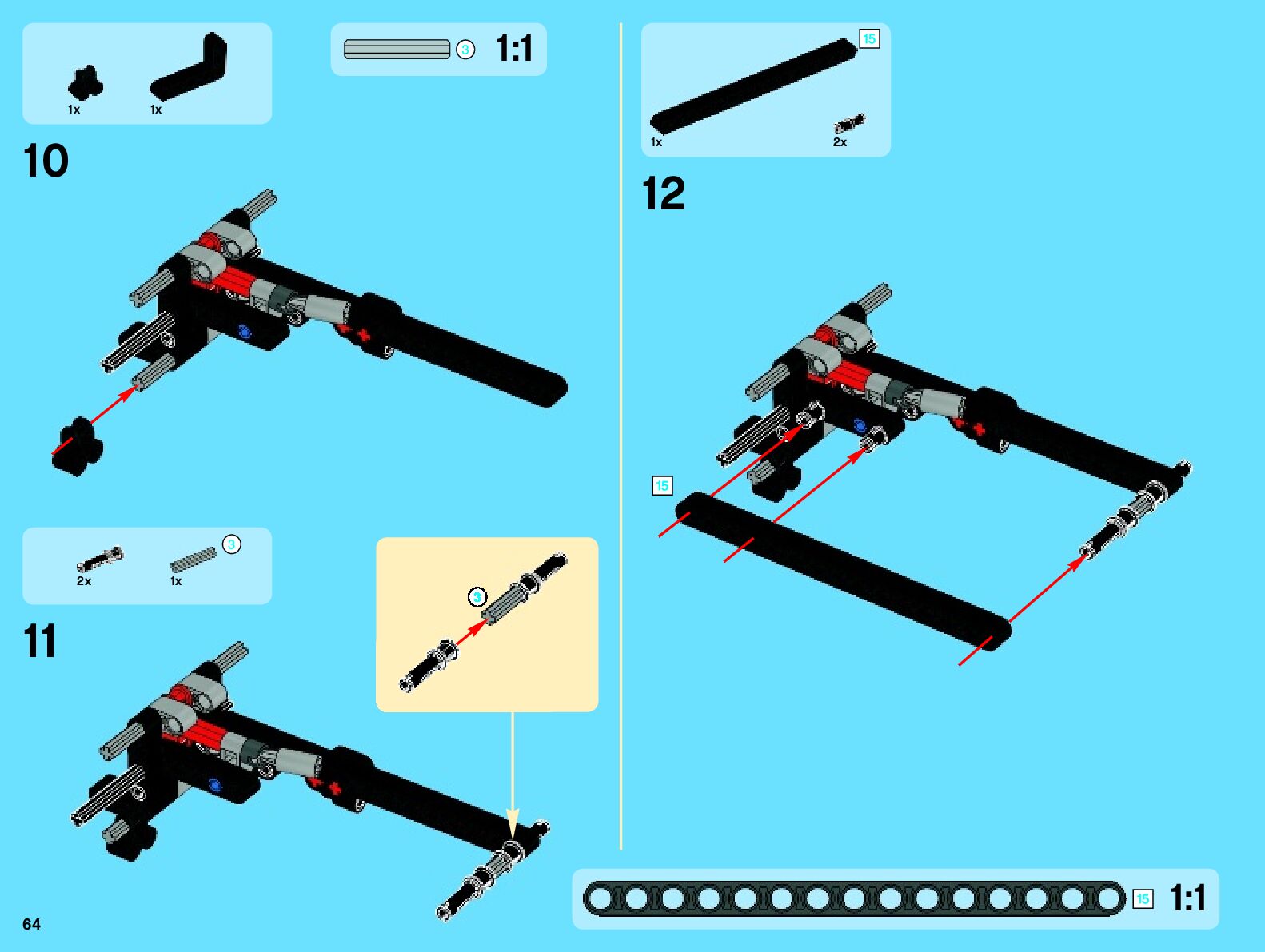 1x
1x

3 1:1

10

2x
1x
3

11

3

15
1x
2x

12

15

15 1:1

64