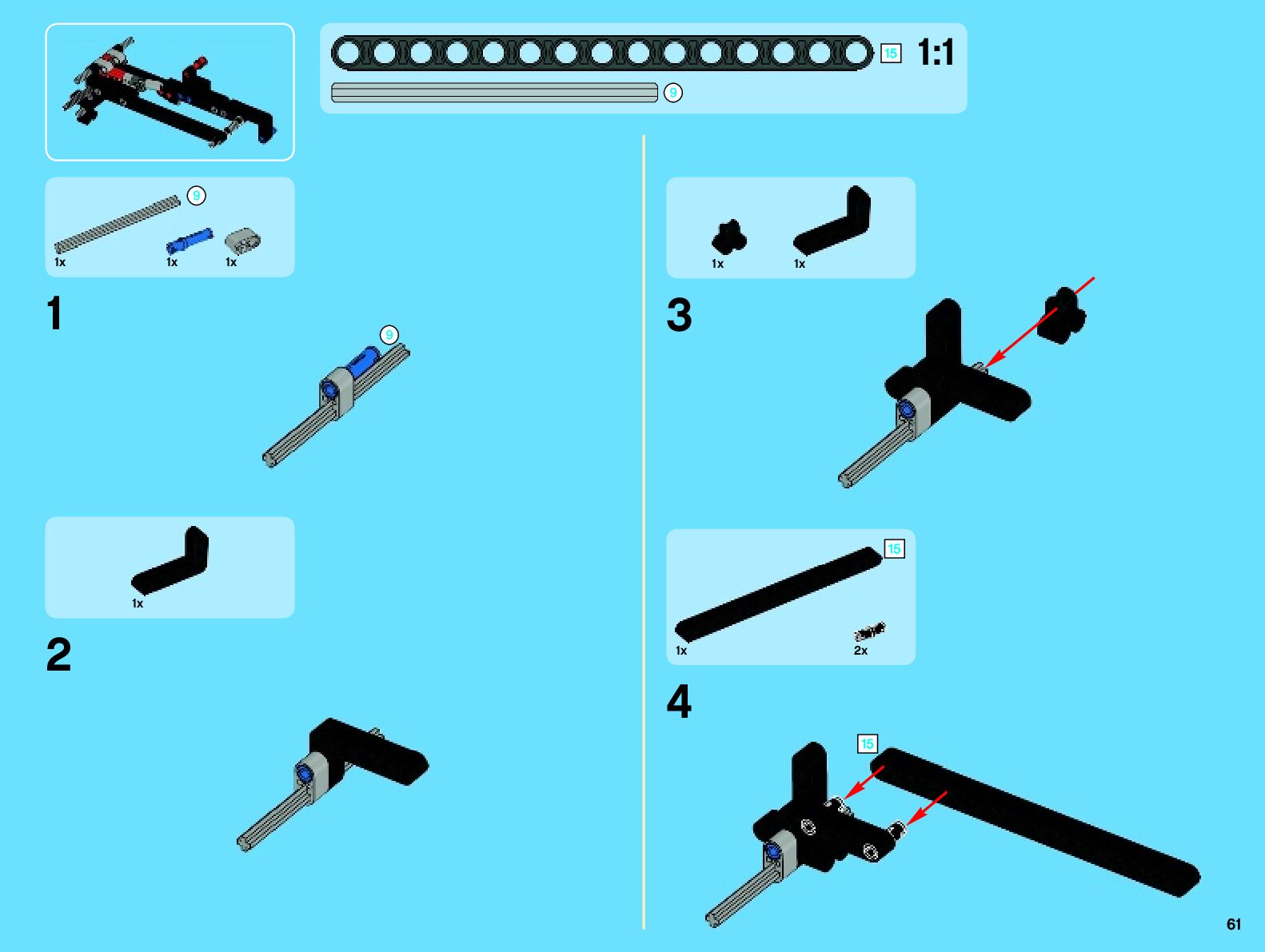 15 1:1
9

9
1x 1x 1x

1

9

1x

2

1x 1x

3

15
1x 2x

4

15

61