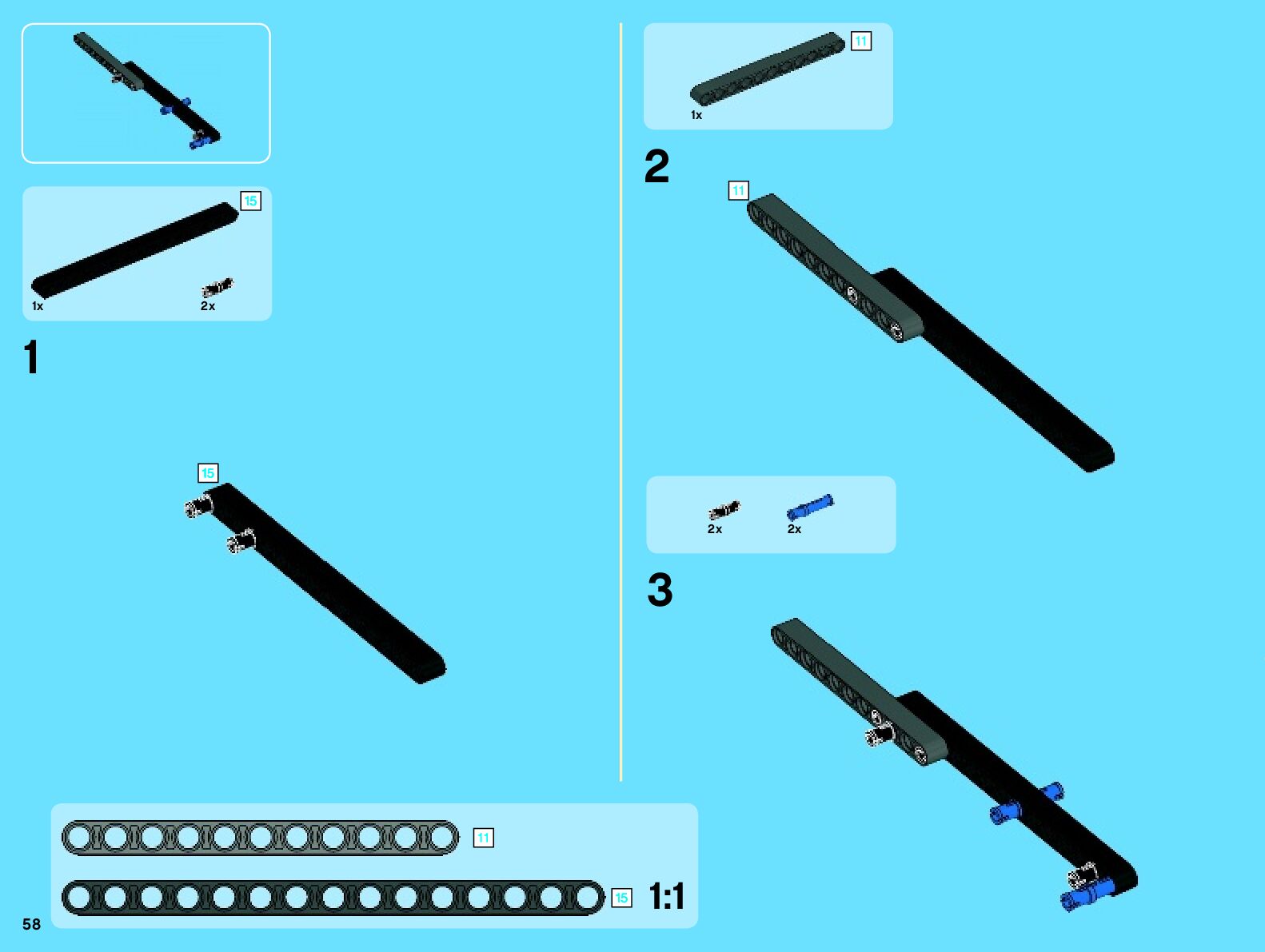 15

1x

2x

1

15

11

1x

2

11

2x

2x

3

11

15

1:1

58