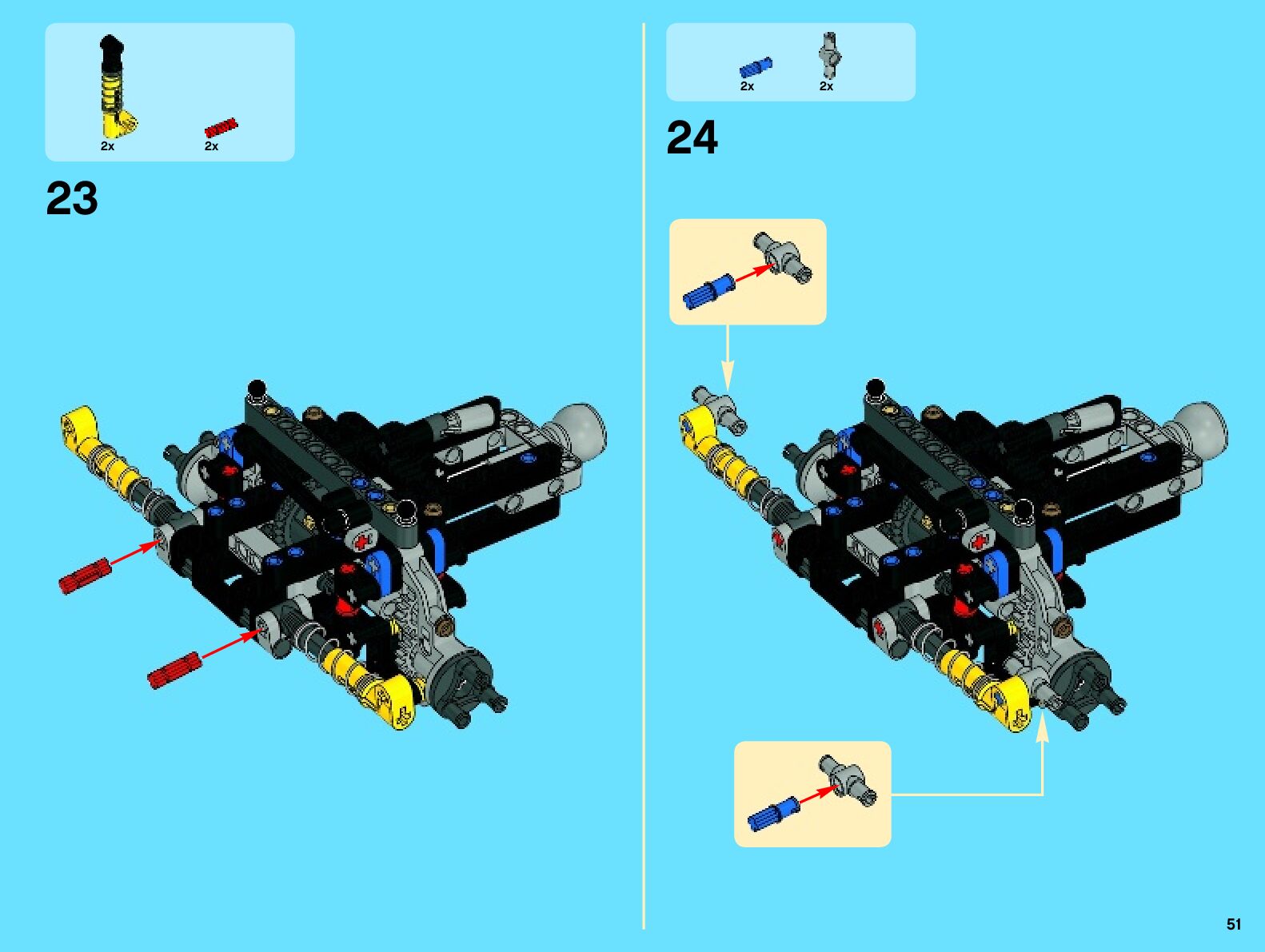 2x
2x

23

2x
2x

24

51