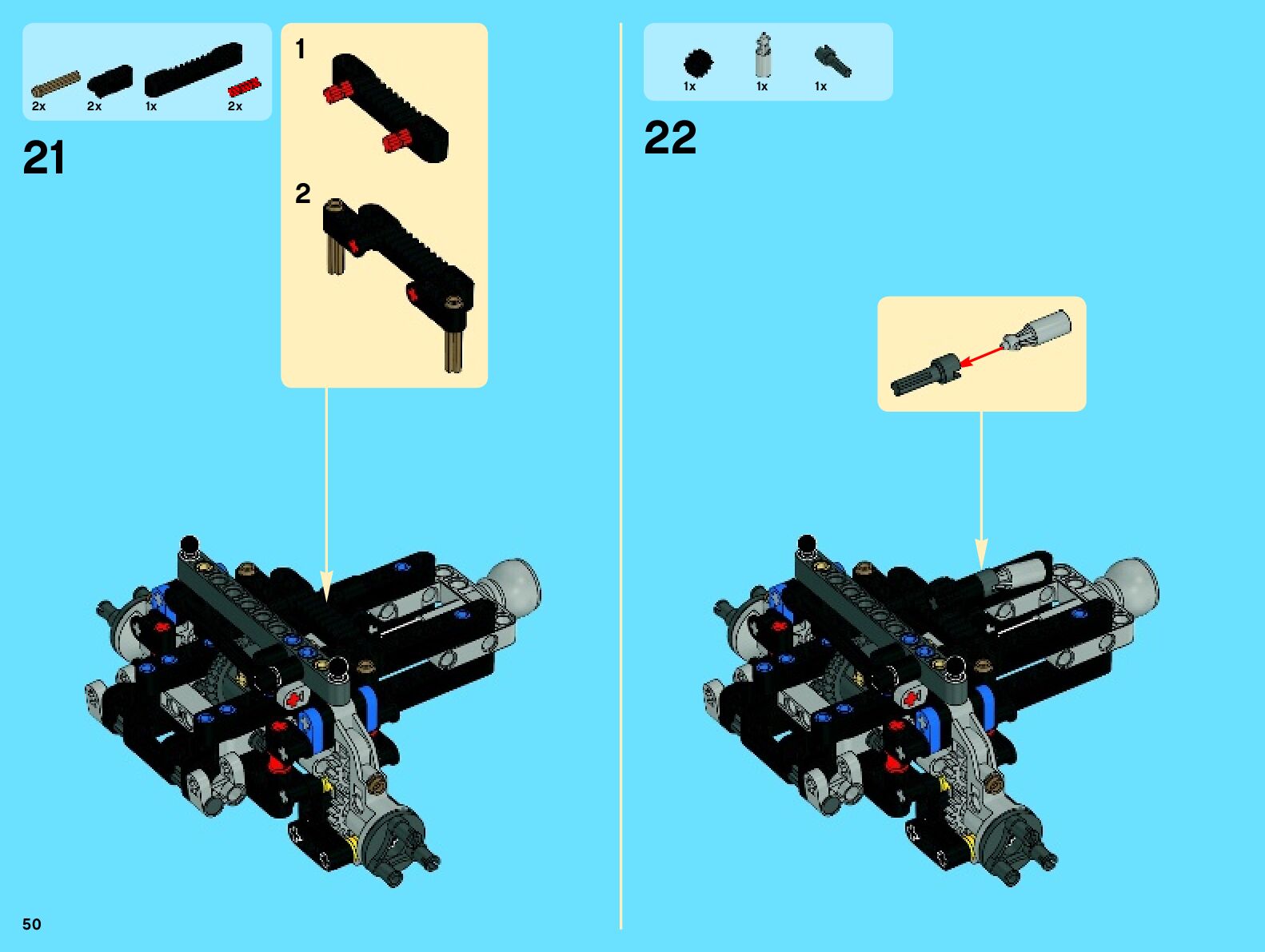 2x 2x 1x 2x

21

1

2

1x 1x 1x

22

50