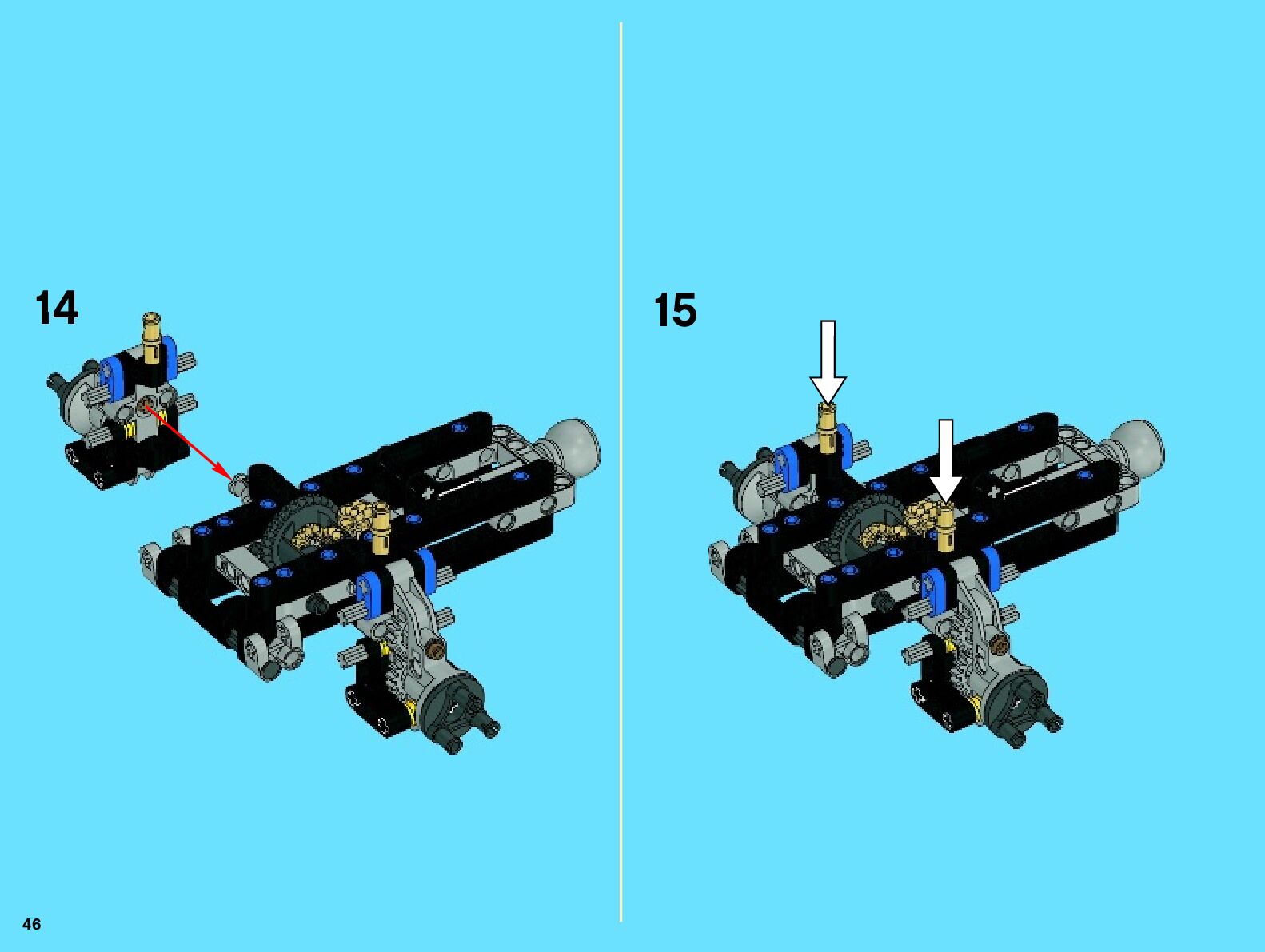 14

15

46