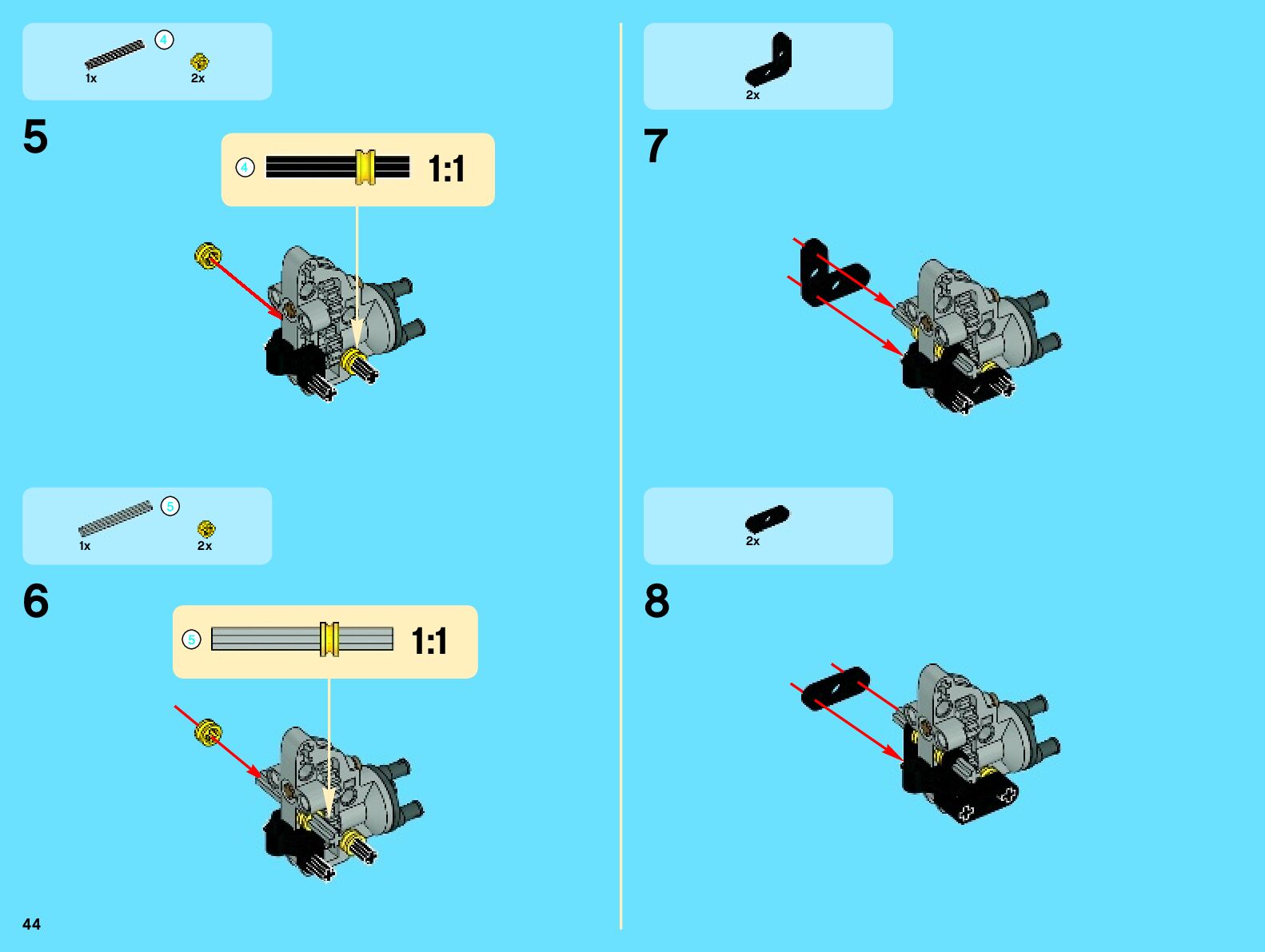 4
1x
2x

5

4
1:1

5
1x
2x

6

5
1:1

2x

7

2x

8

44