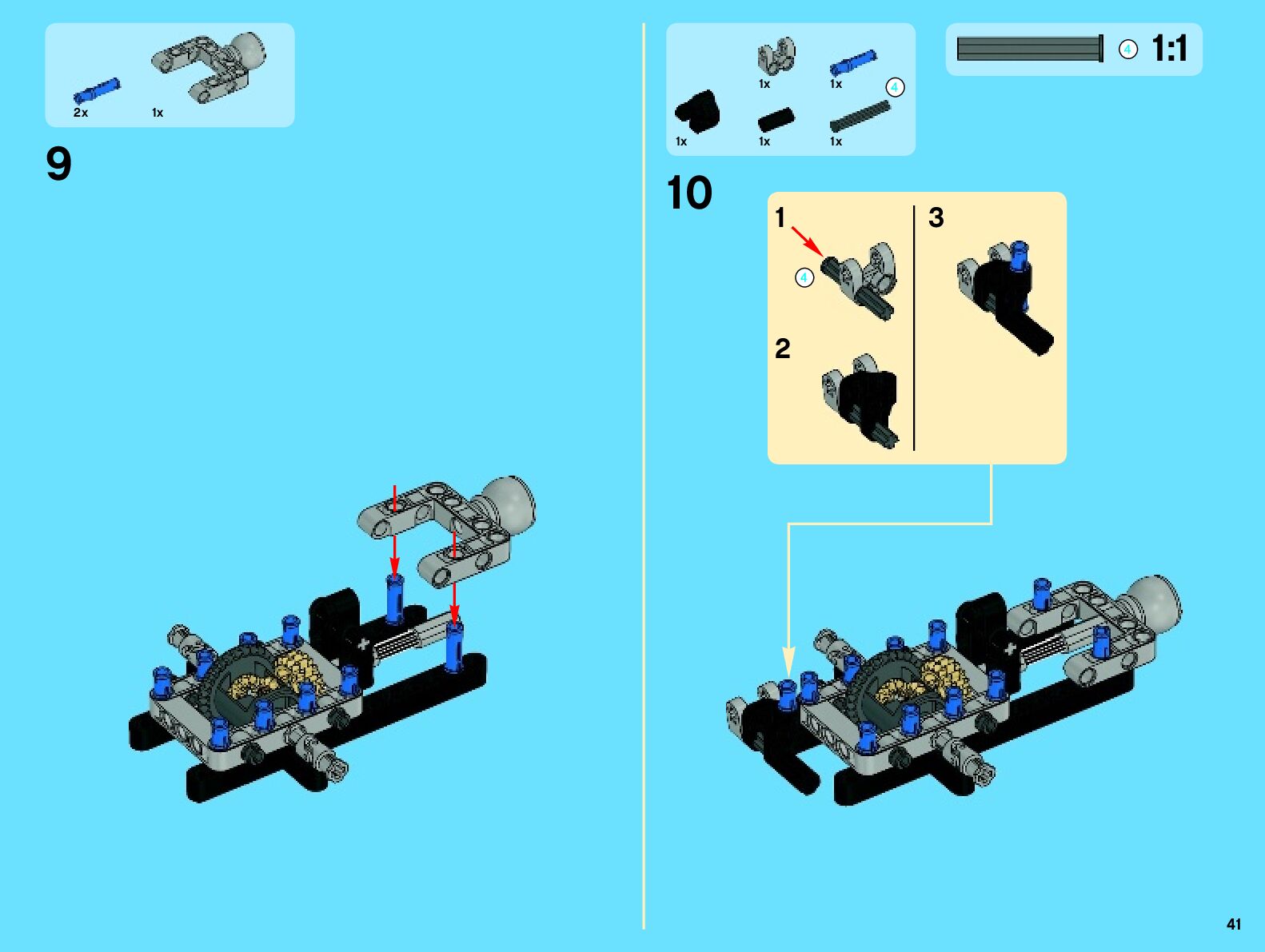 2x 1x

9

1x 1x 4

1x 1x 1x

4 1:1

10

1

4

2

3

41