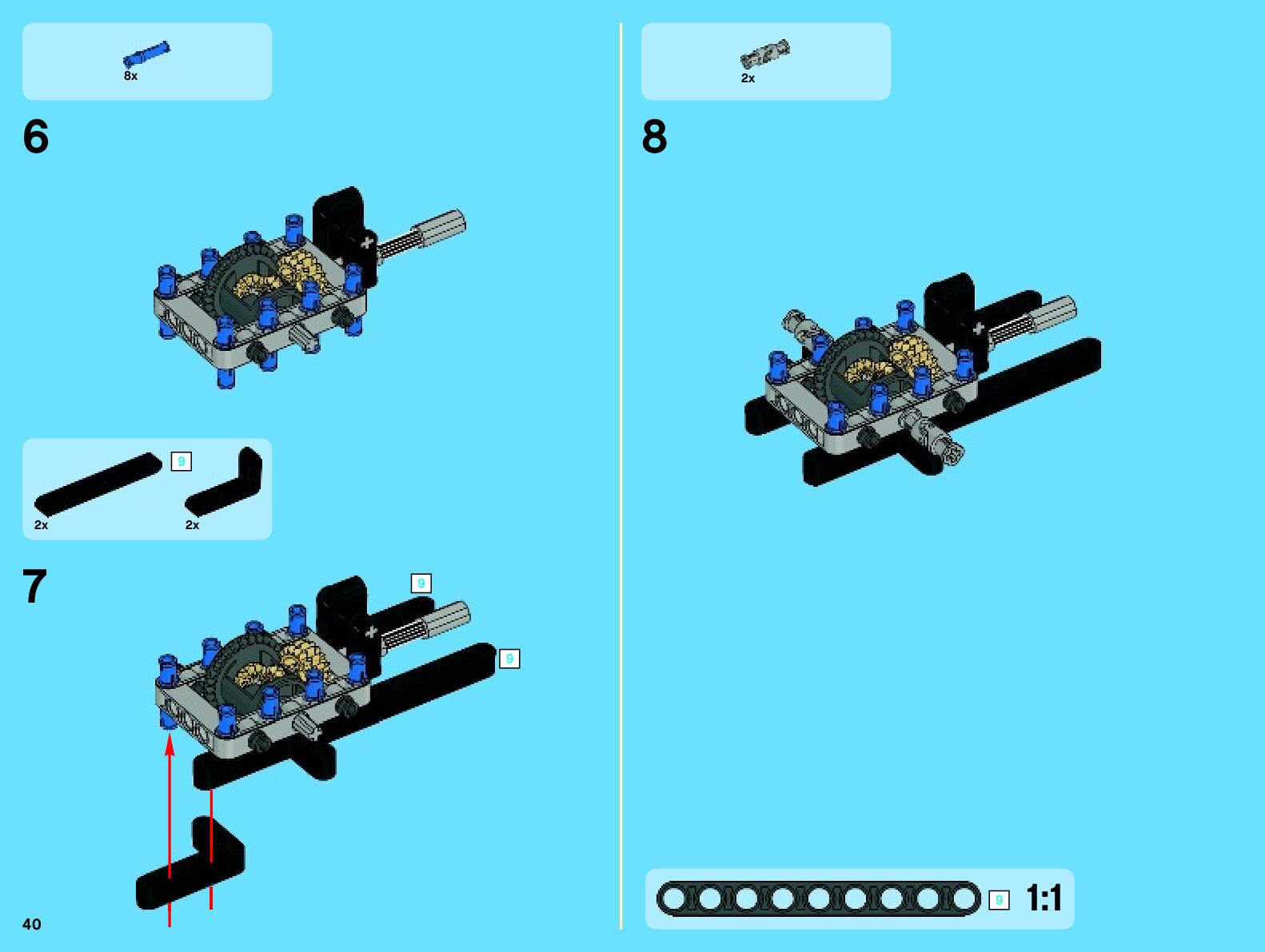 8x

6

9

2x

2x

7

9

9

40

2x

8

9

1:1