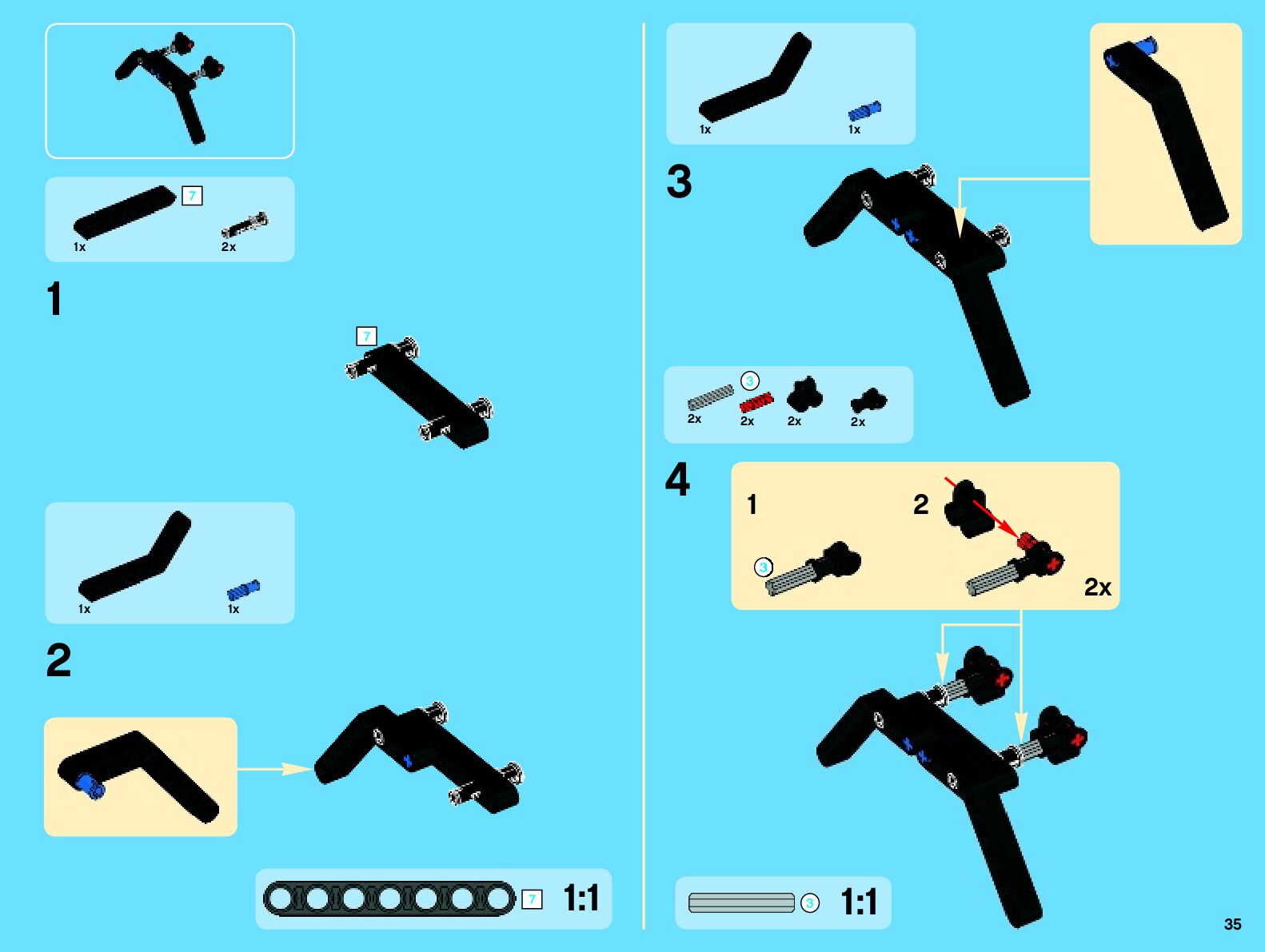 7
1x
2x

1

7

1x
1x

2

7 1:1

1x
1x

3

3
2x
2x
2x
2x

4

1
3

2

2x

3 1:1

35