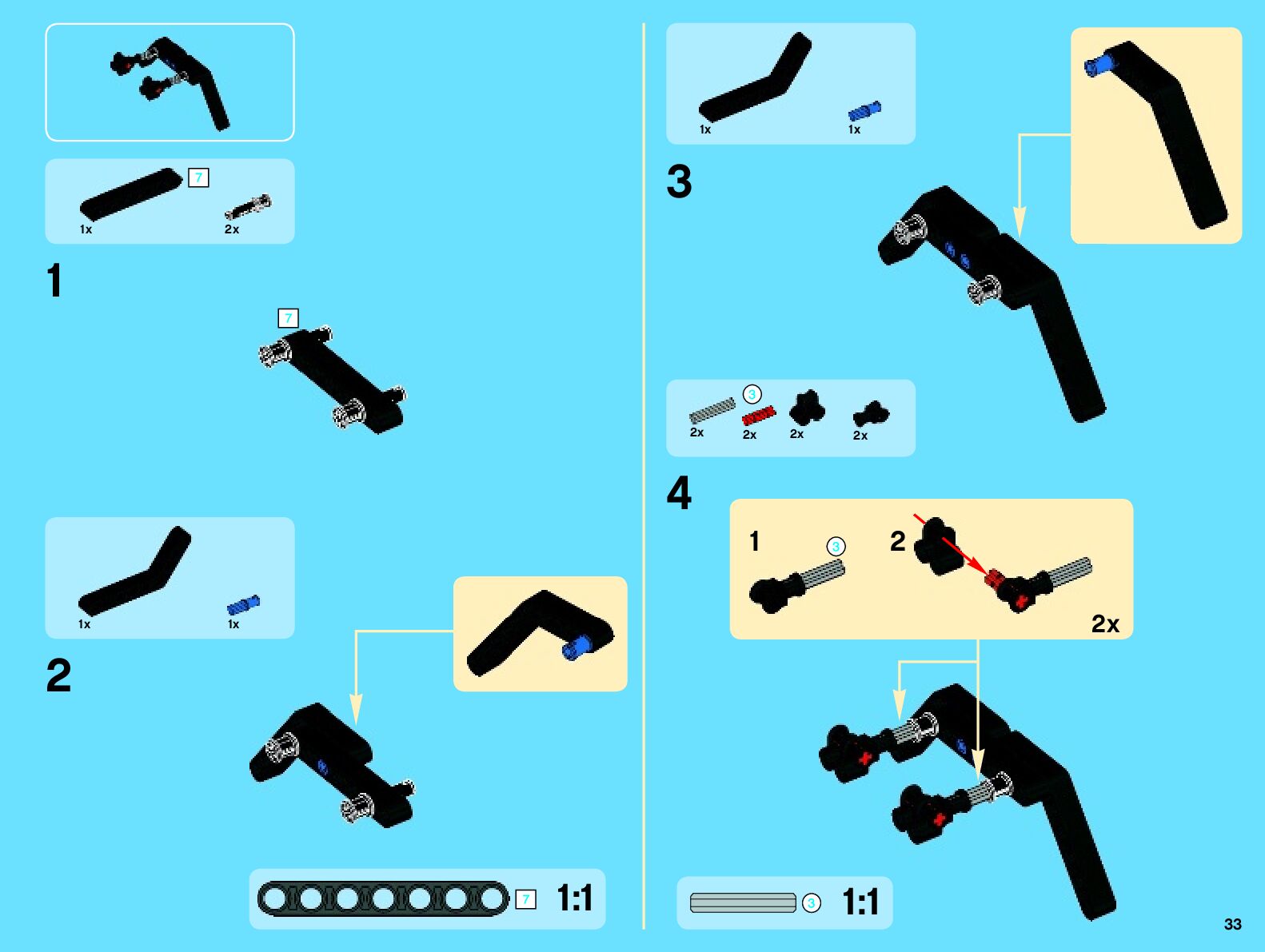 7
1x
2x

1

7

1x
1x

2

7
1:1

1x
1x

3

3
2x
2x
2x
2x

4

1
3
2
2x

3
1:1

33