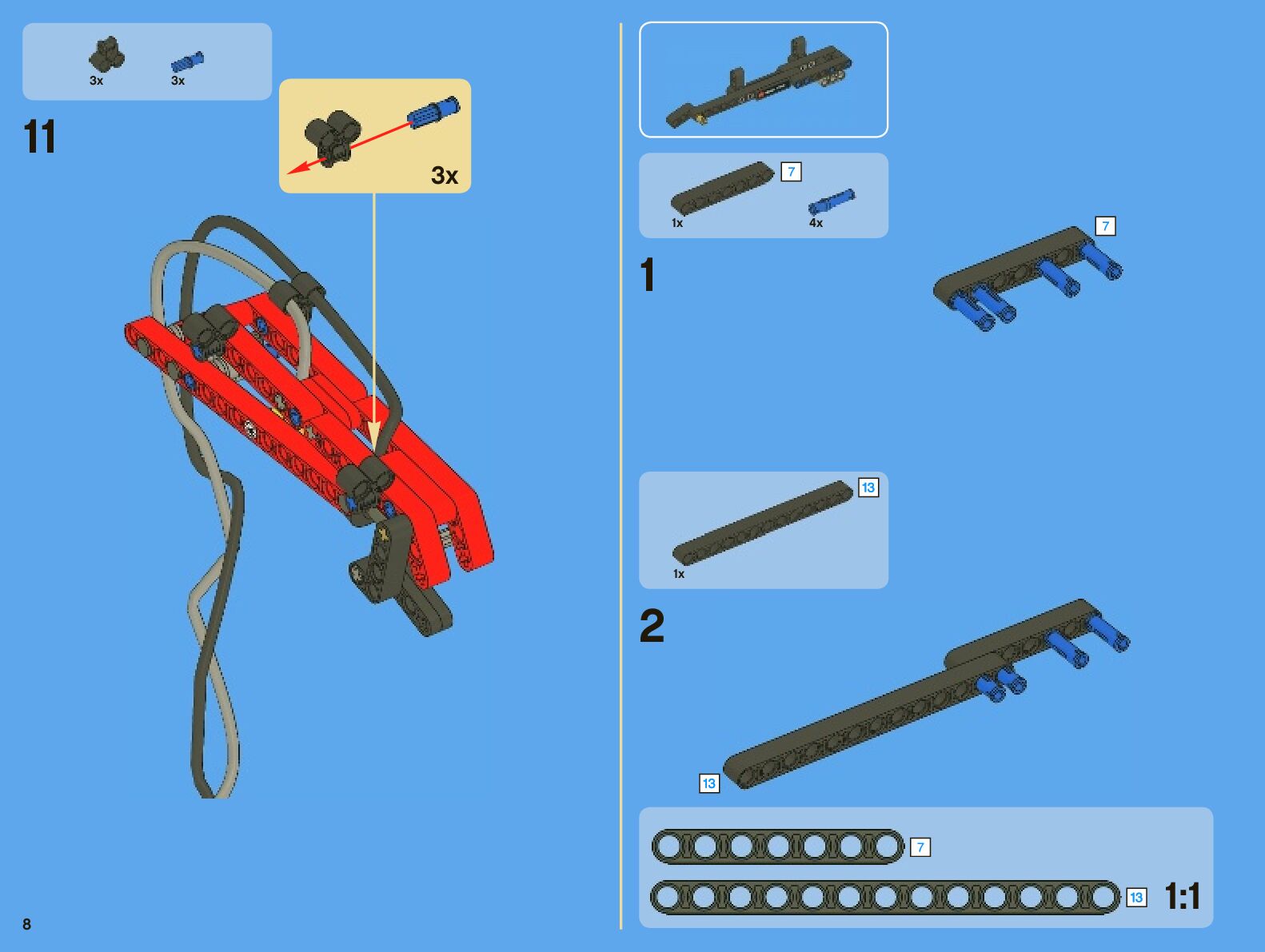 3x 3x

11

3x

8

7

1x 4x

1

7

13

1x

2

13

7

13

1:1