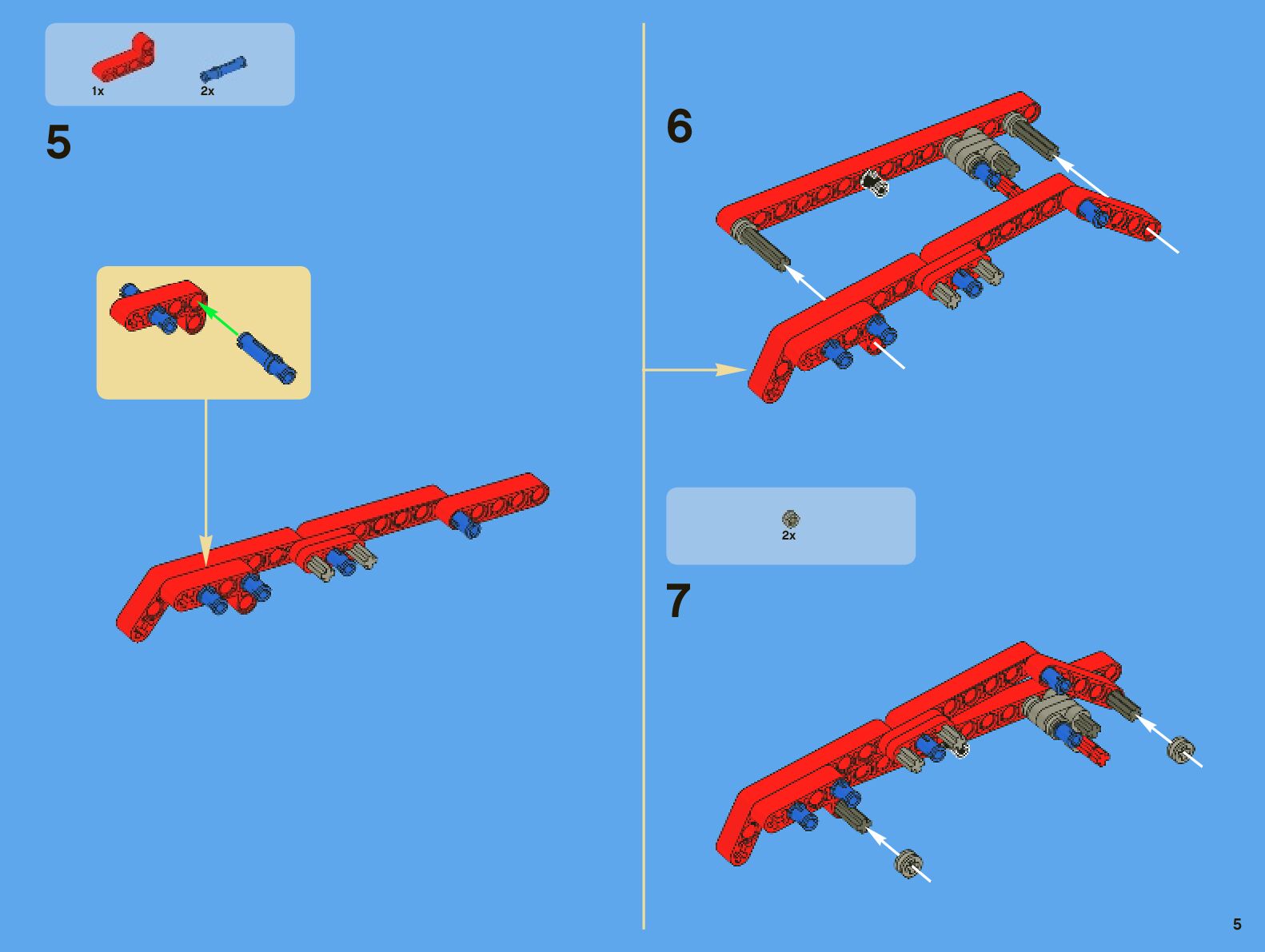 1x
2x

5

6

2x

7

5