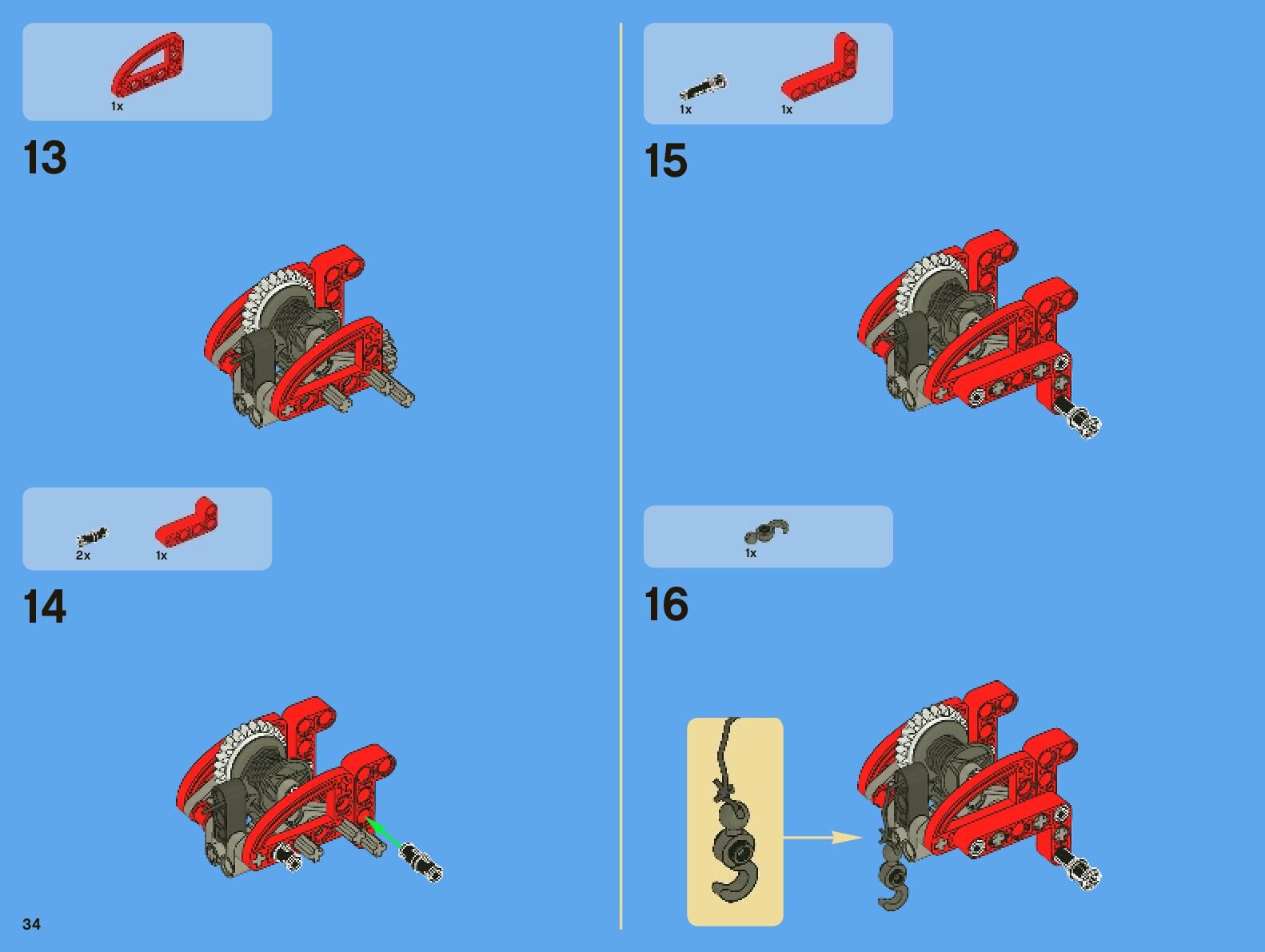 1x

13

2x 1x

14

34

1x 1x

15

1x

16