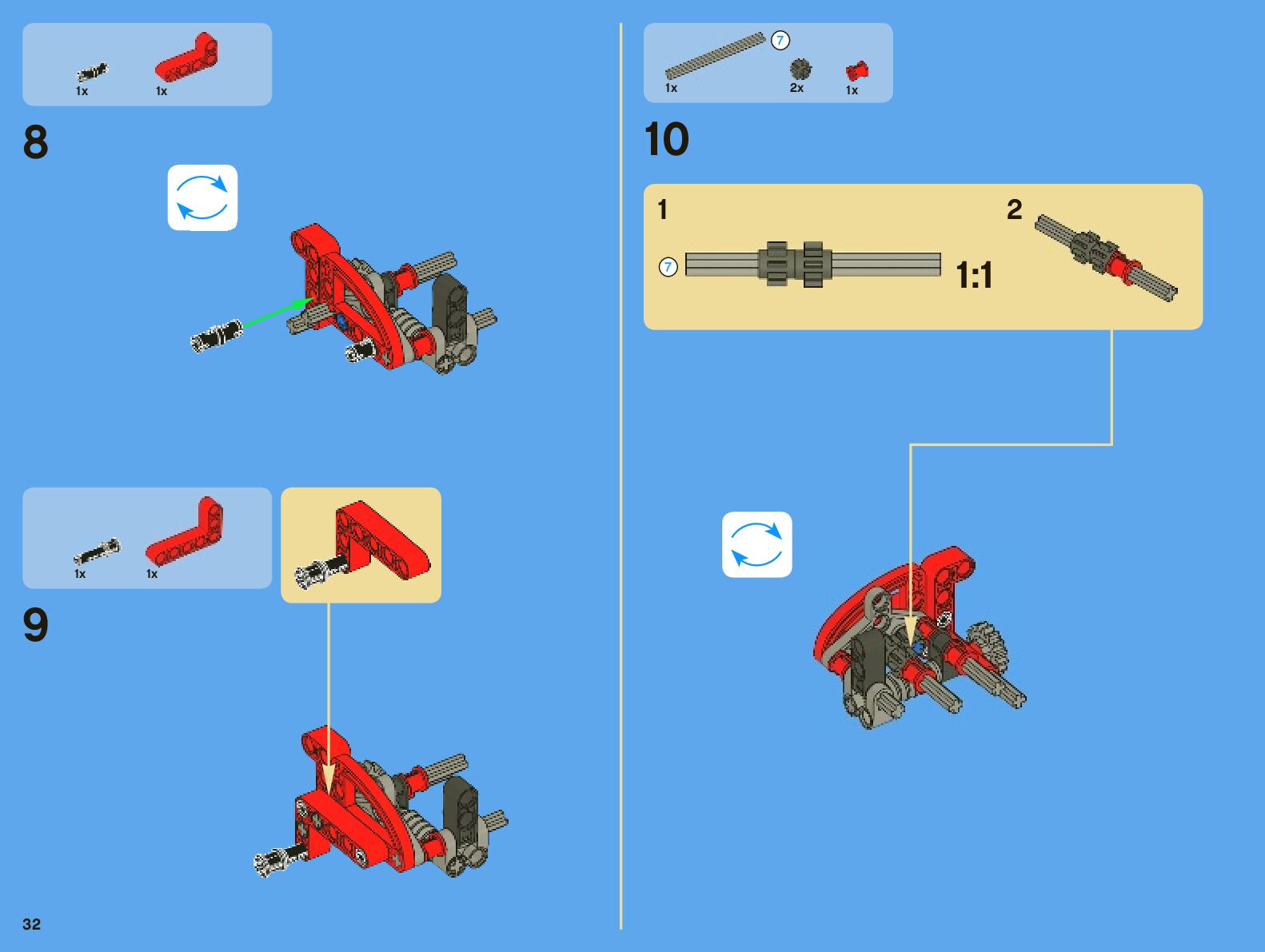 1x 1x

8

1x 1x

9

32

7
1x 2x 1x

10

1

7

1:1

2