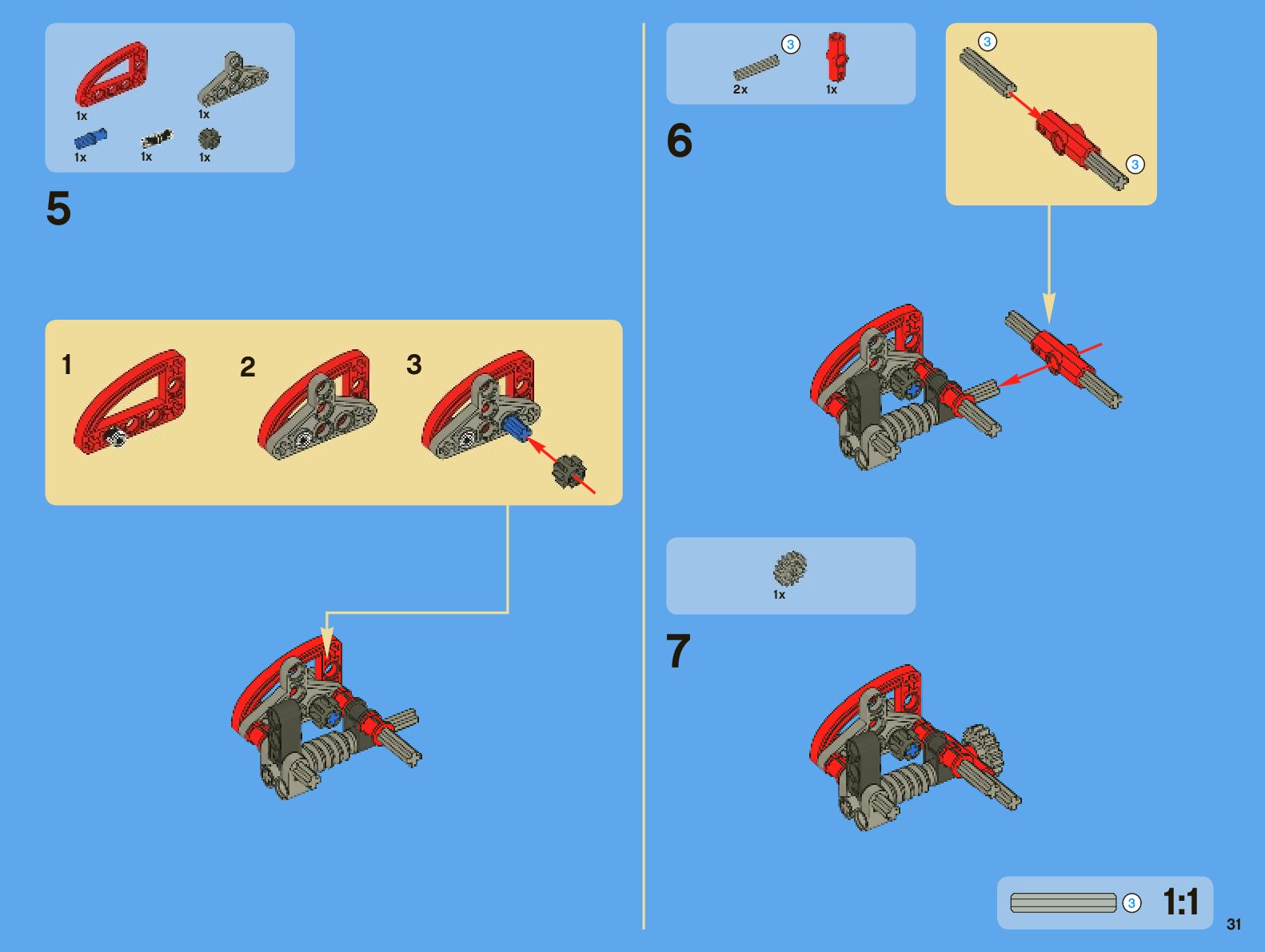 1x
1x
1x
1x
1x

5

1
2
3

3
2x
1x

6

3
3

1x

7

3
1:1

31