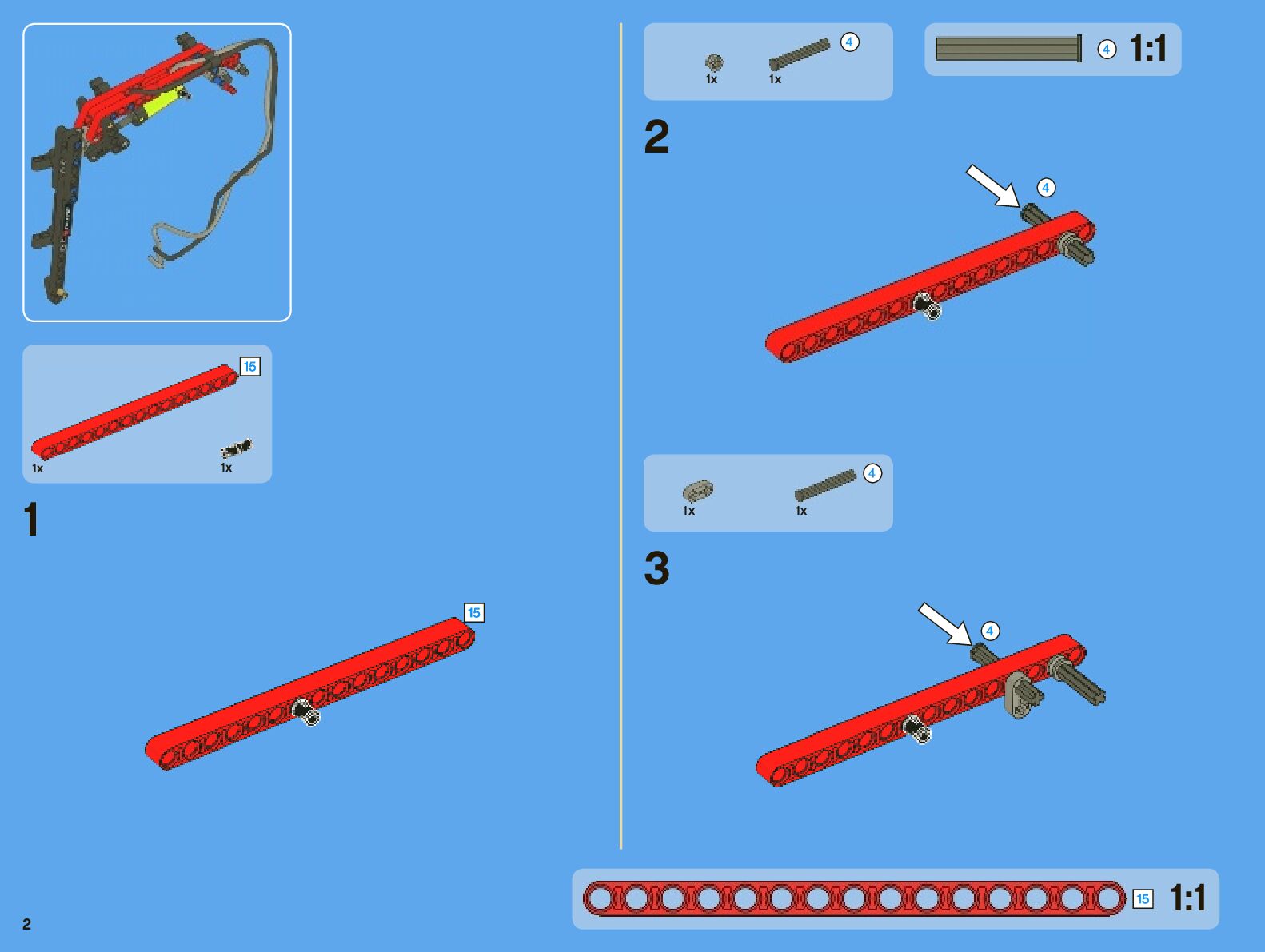 15
1x
1x

1

15

1x
1x
4

4
1:1

2

4

1x
1x
4

3

4

15
1:1

2