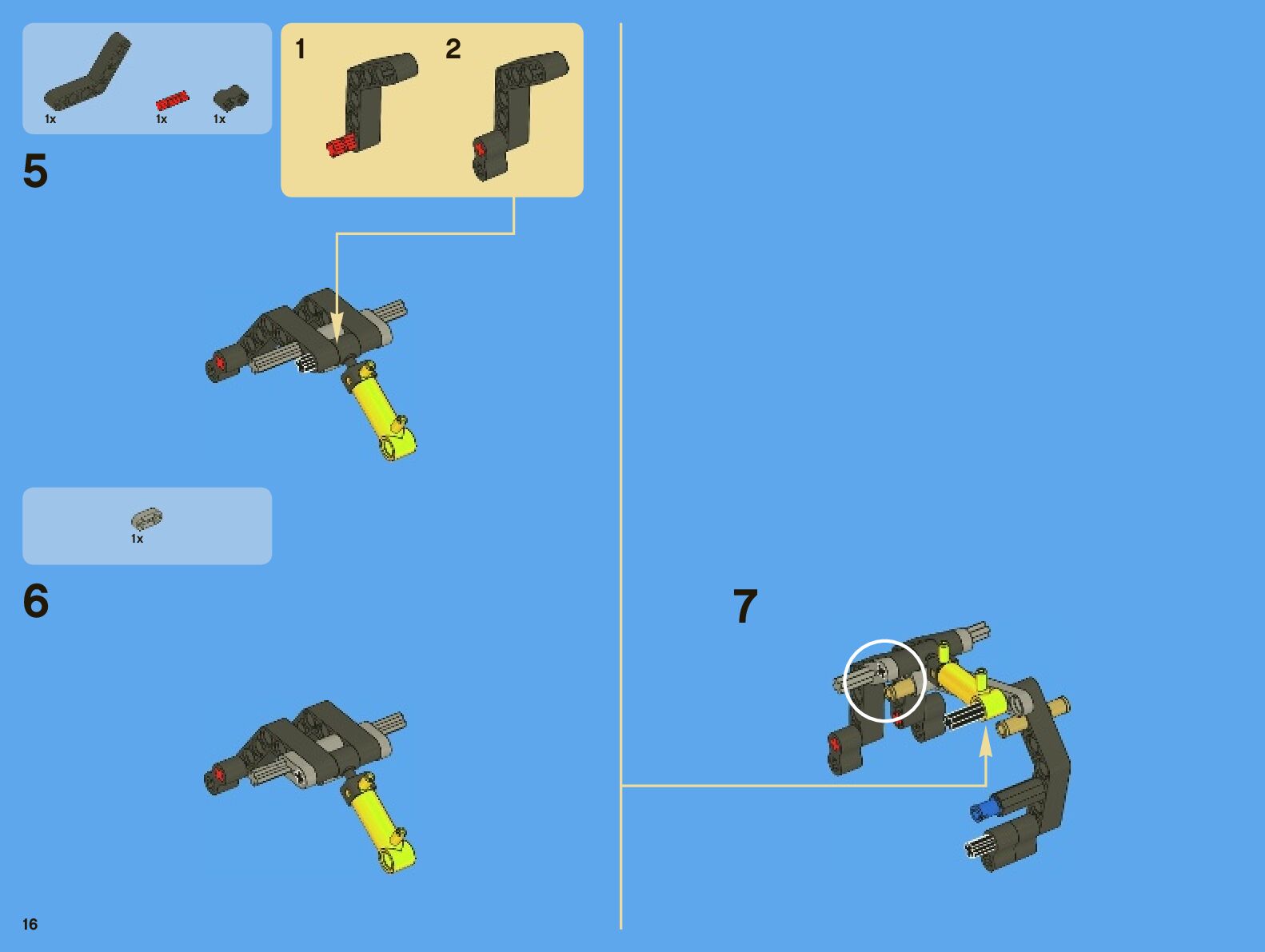 1x 1x 1x

5

1 2

1x

6

7

16