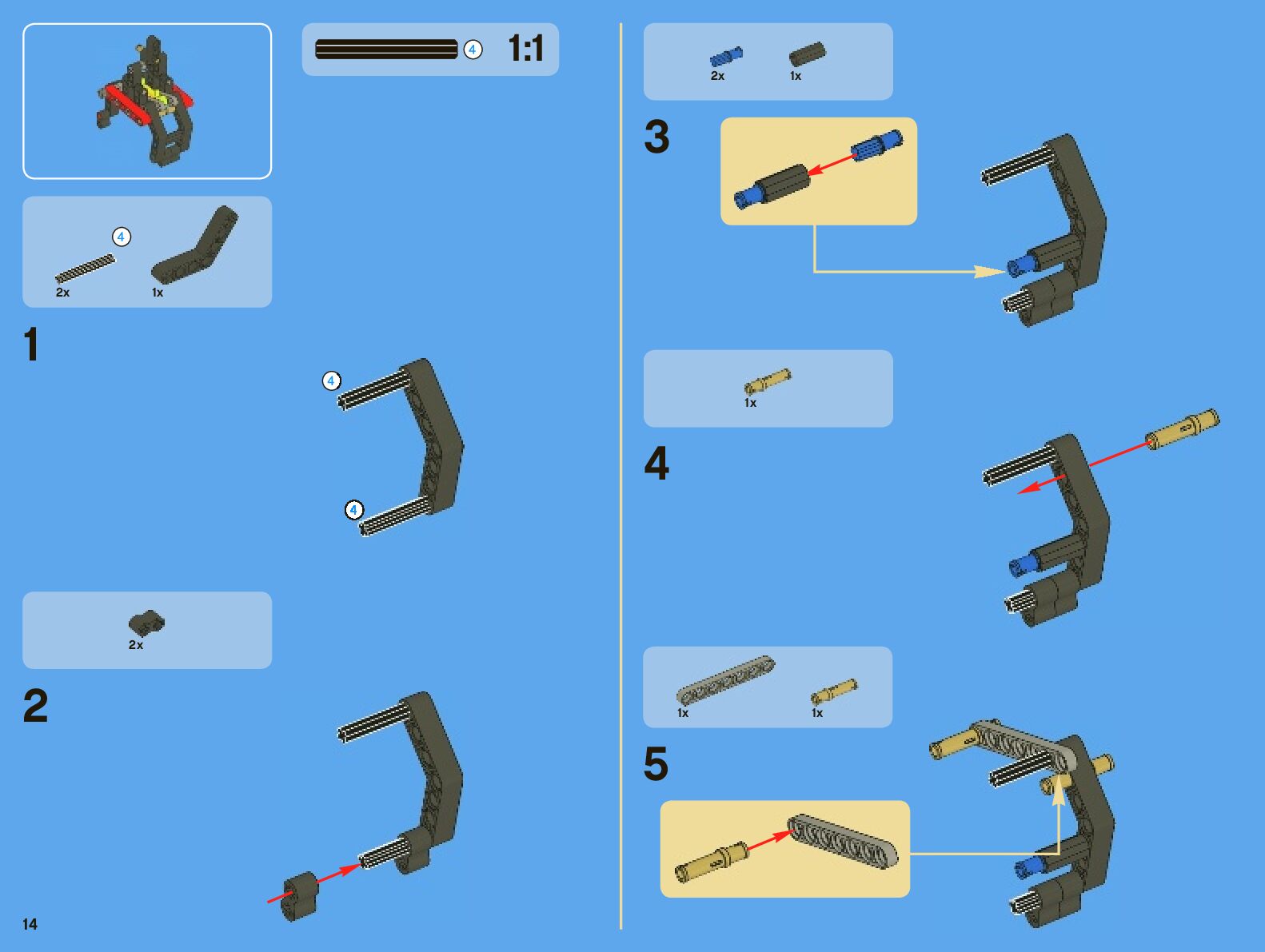 4 1:1

4
2x 1x

1

4

4

2x

2

14

2x 1x

3

1x

4

1x 1x

5