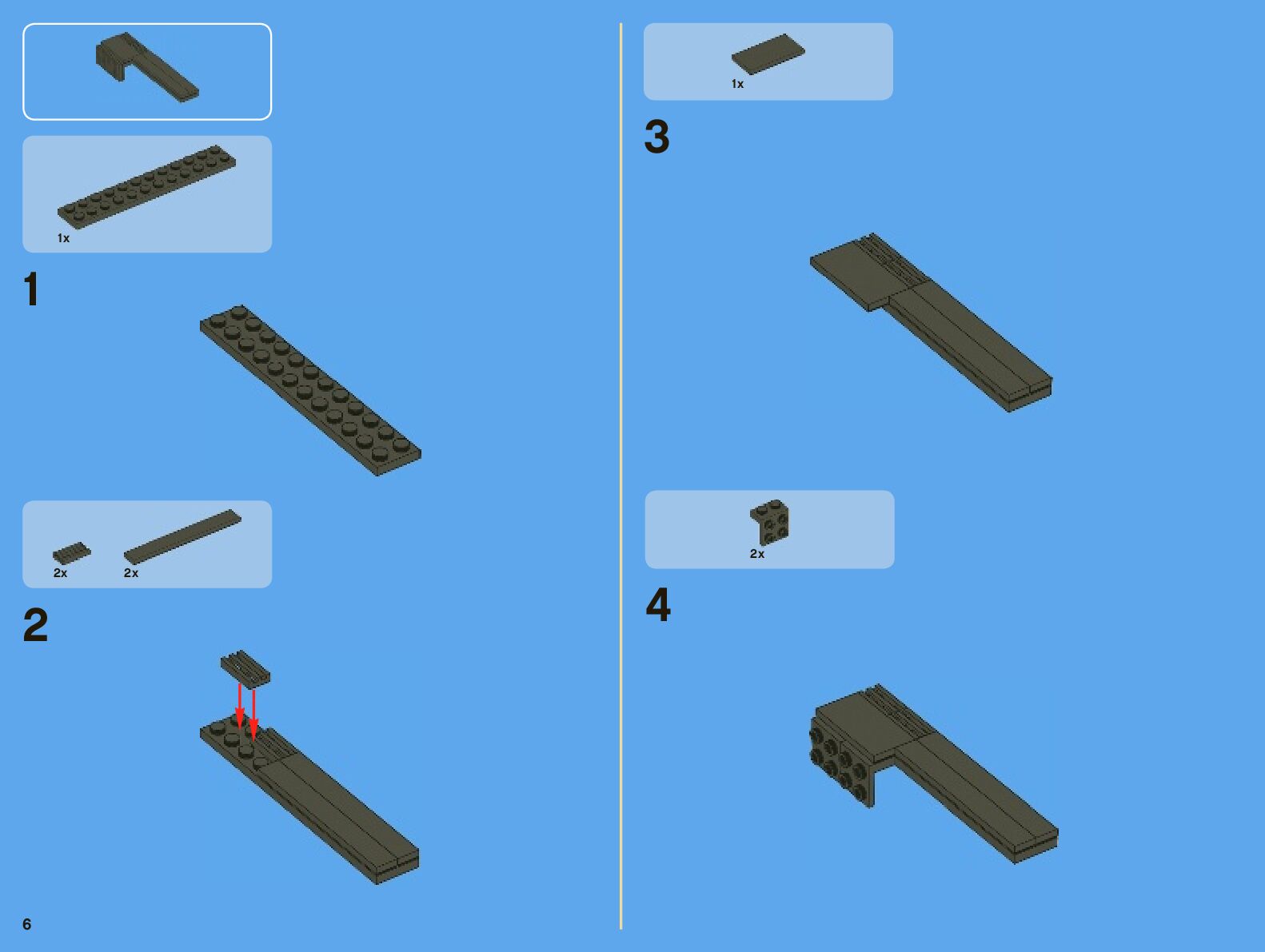 1x

1

2x 2x

2

6

1x

3

2x

4