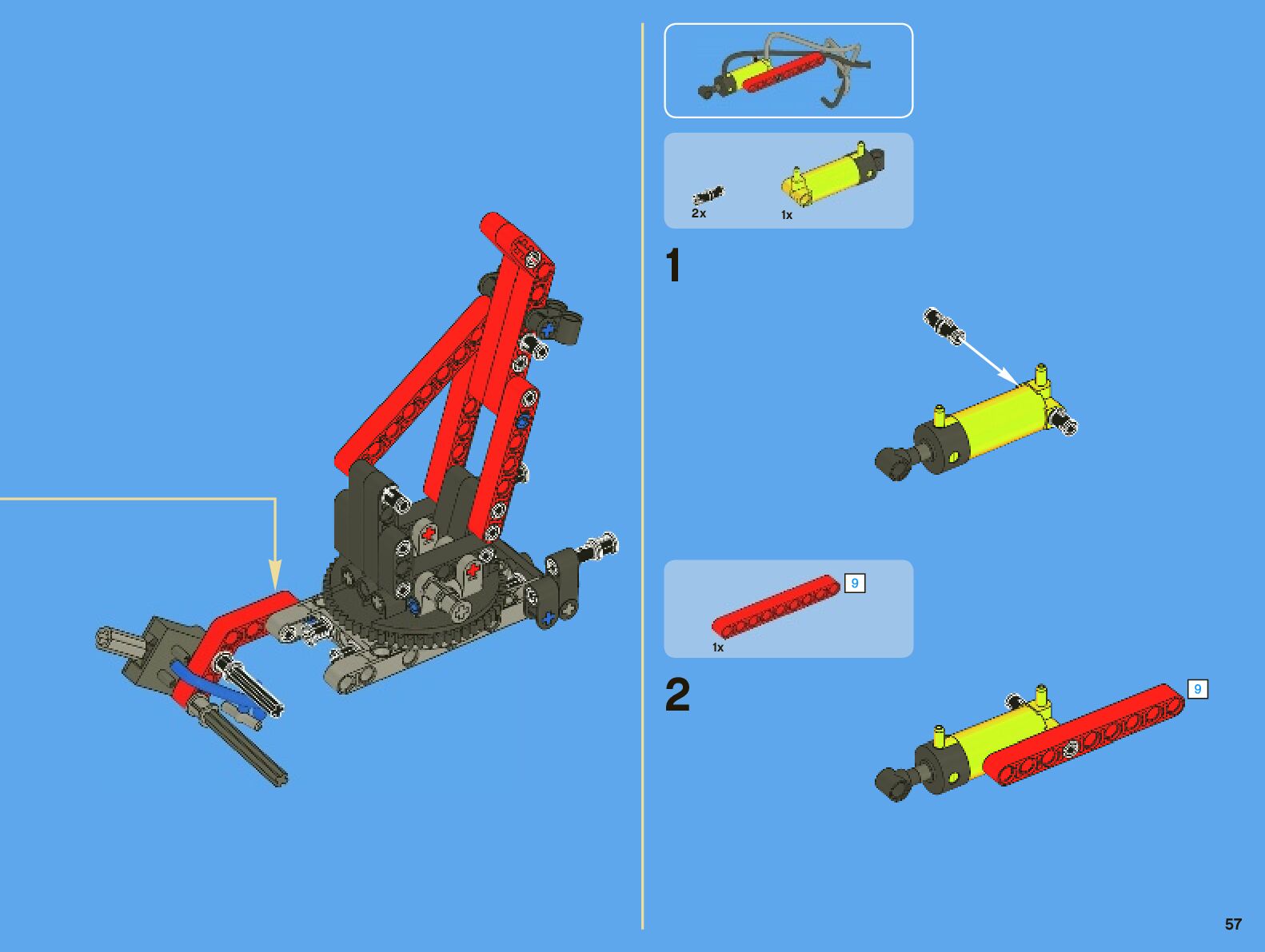 2x
1x

1

9
1x

2

9

57