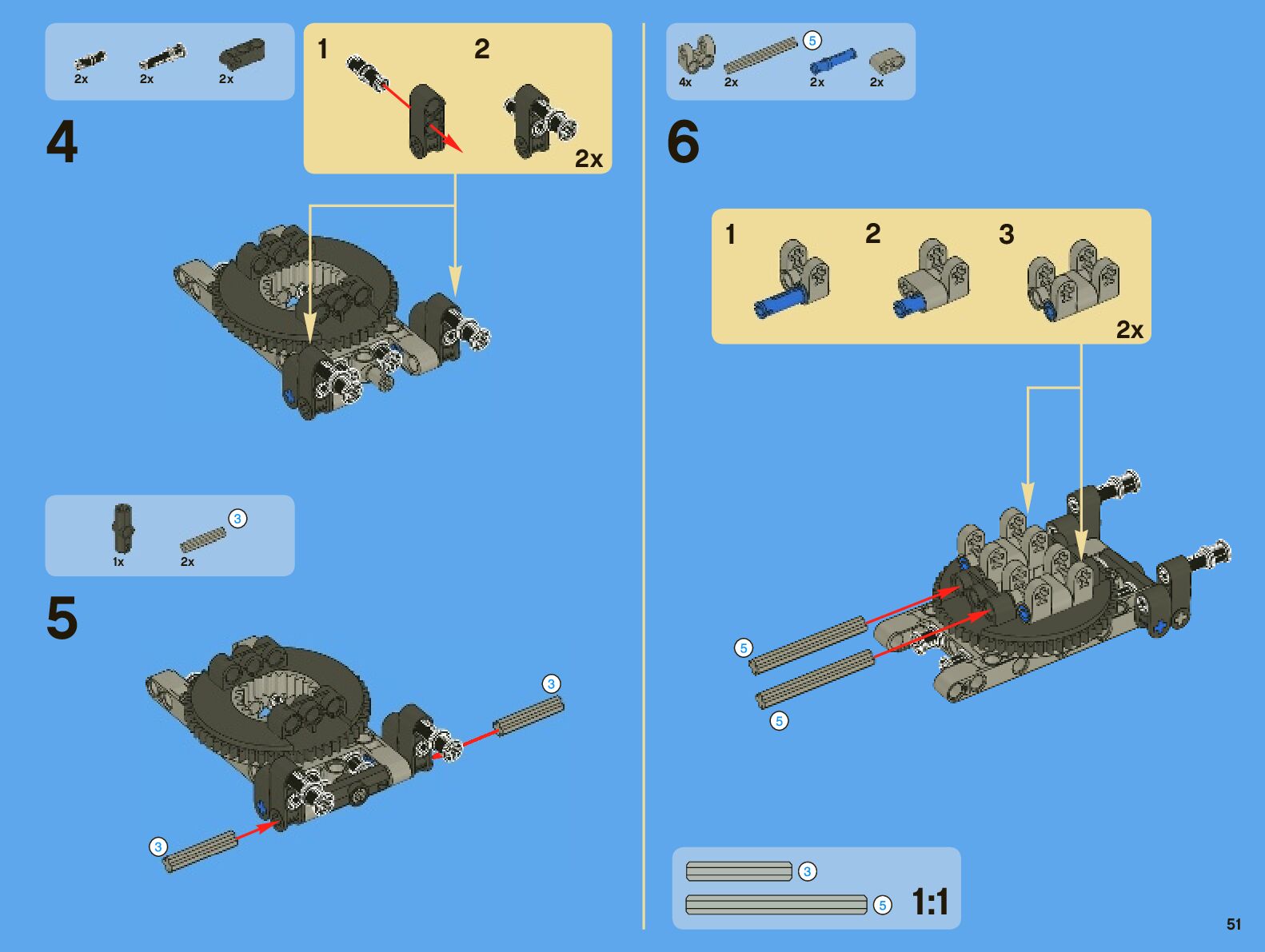 2x 2x 2x

1 2 2x

4

1x 3 2x

5

3

3

4x 2x 5 2x 2x

6

1 2 3 2x

5

5

3

5

1:1

51