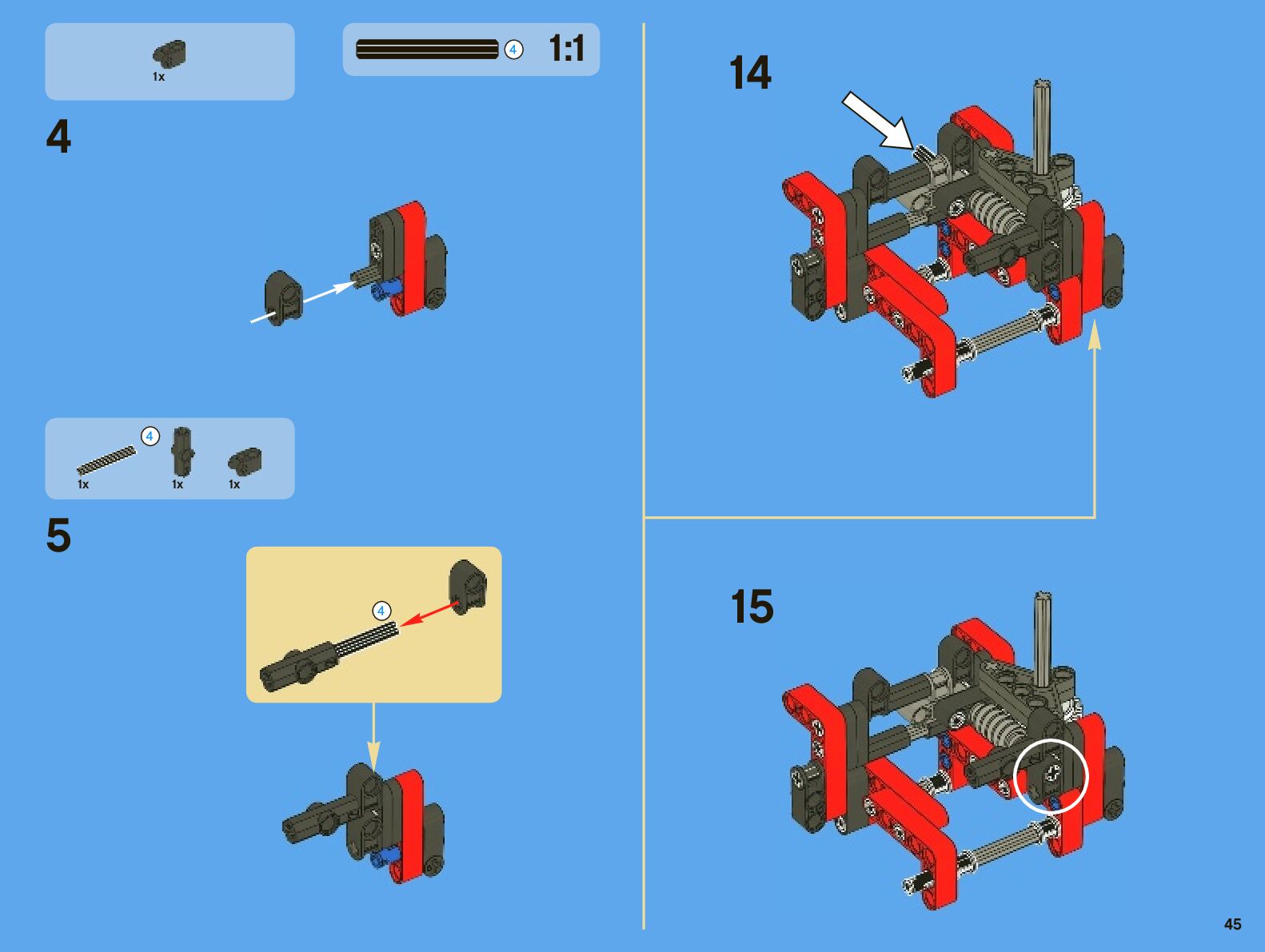 1x

4

1:1

4

4

1x

1x

1x

5

4

14

15

45