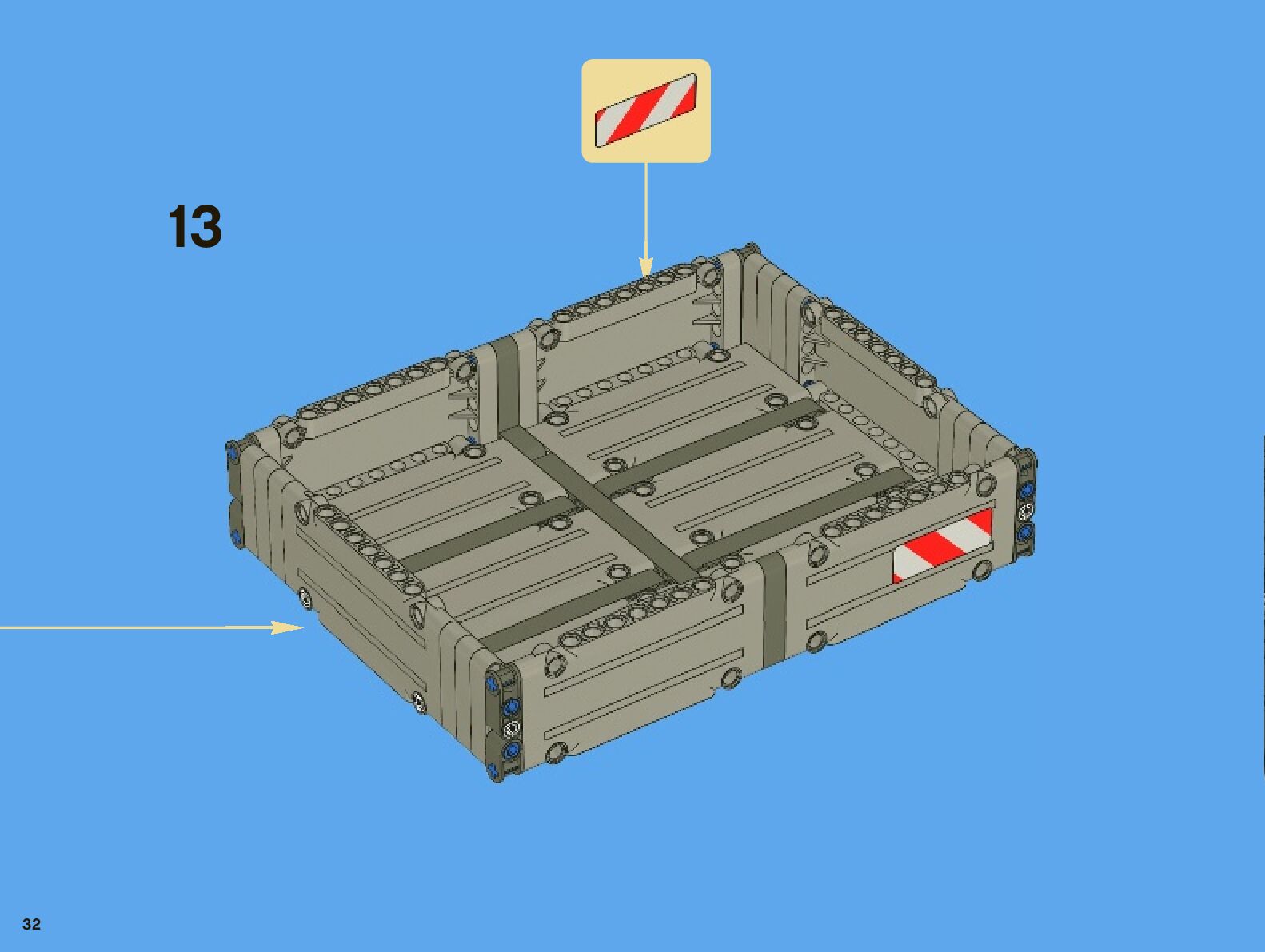 13

32