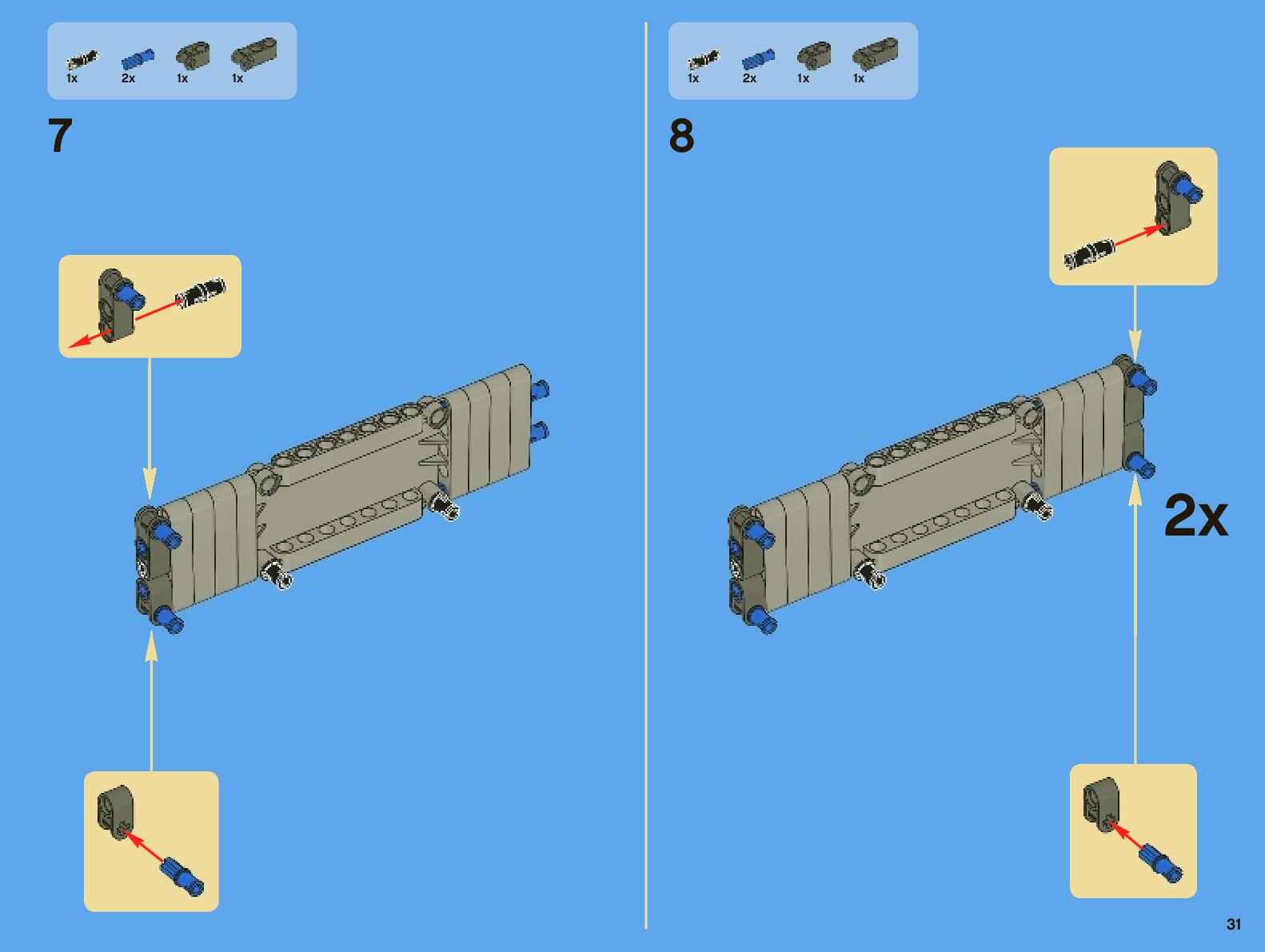 1x 2x 1x 1x

7

1x 2x 1x 1x

8

2x

31