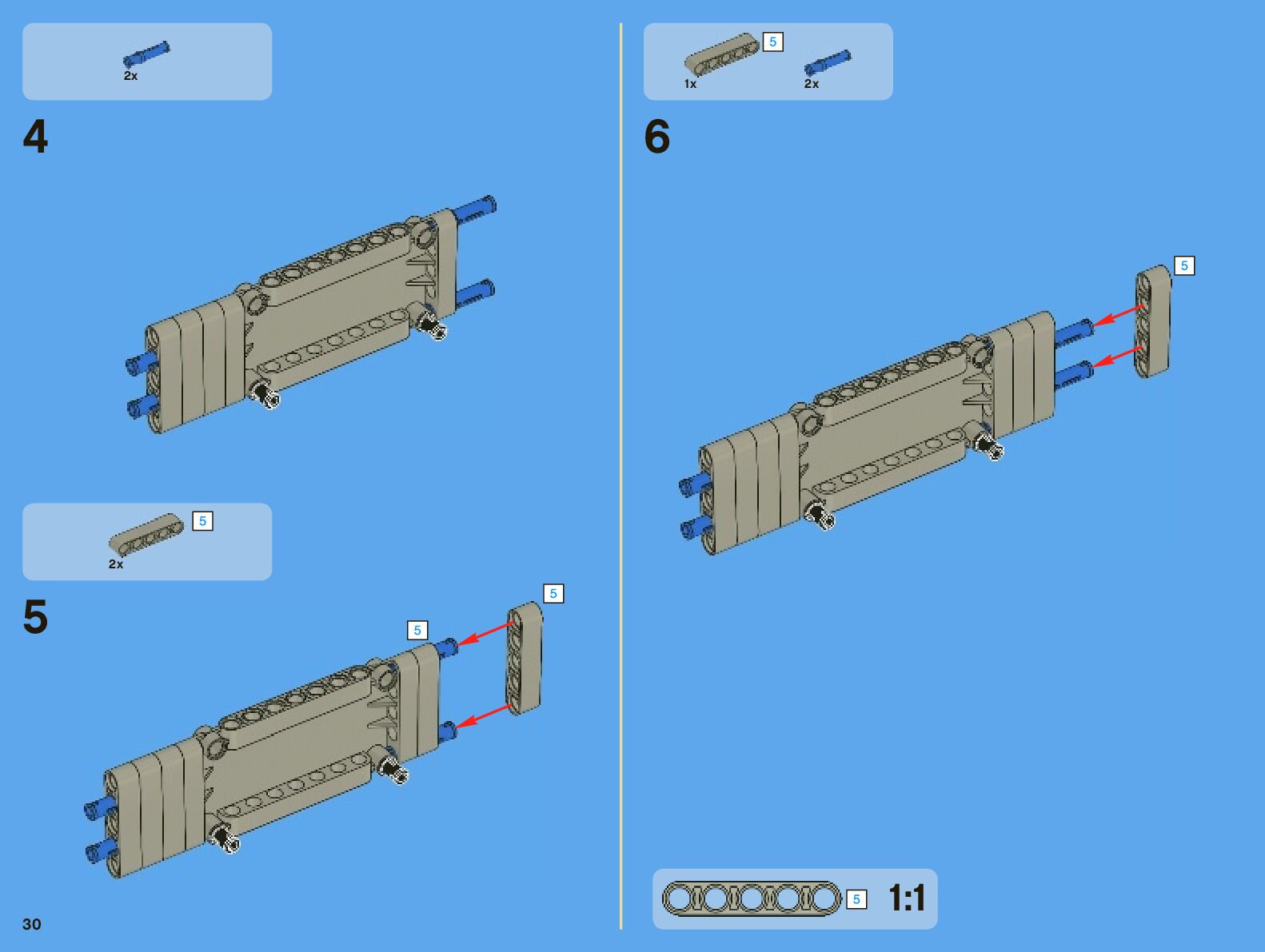 2x

4

5

2x

5

5

5

30

5

1x

2x

6

5

5

1:1