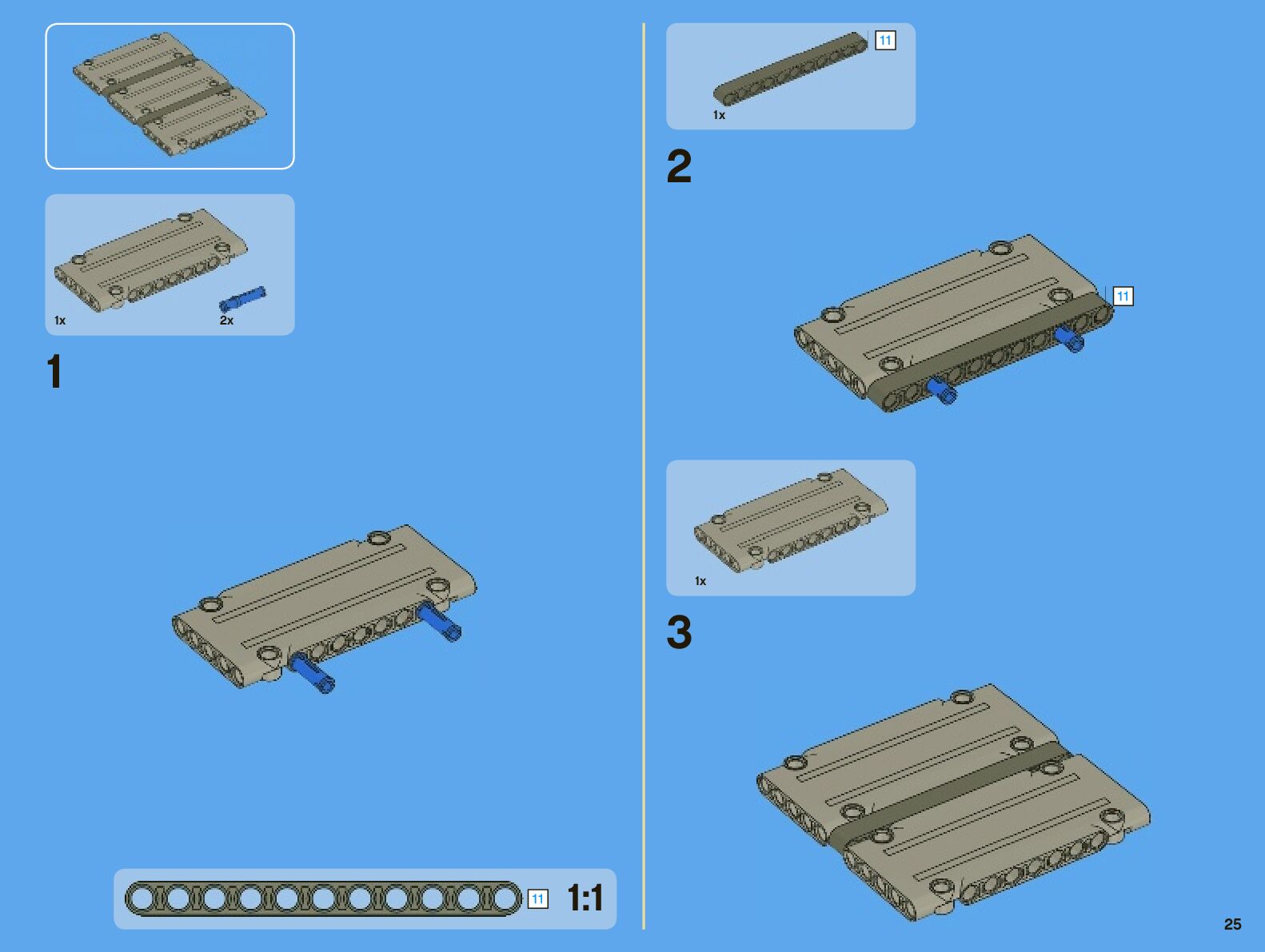 1x

2x

1

11

1:1

11

1x

2

11

1x

3

25