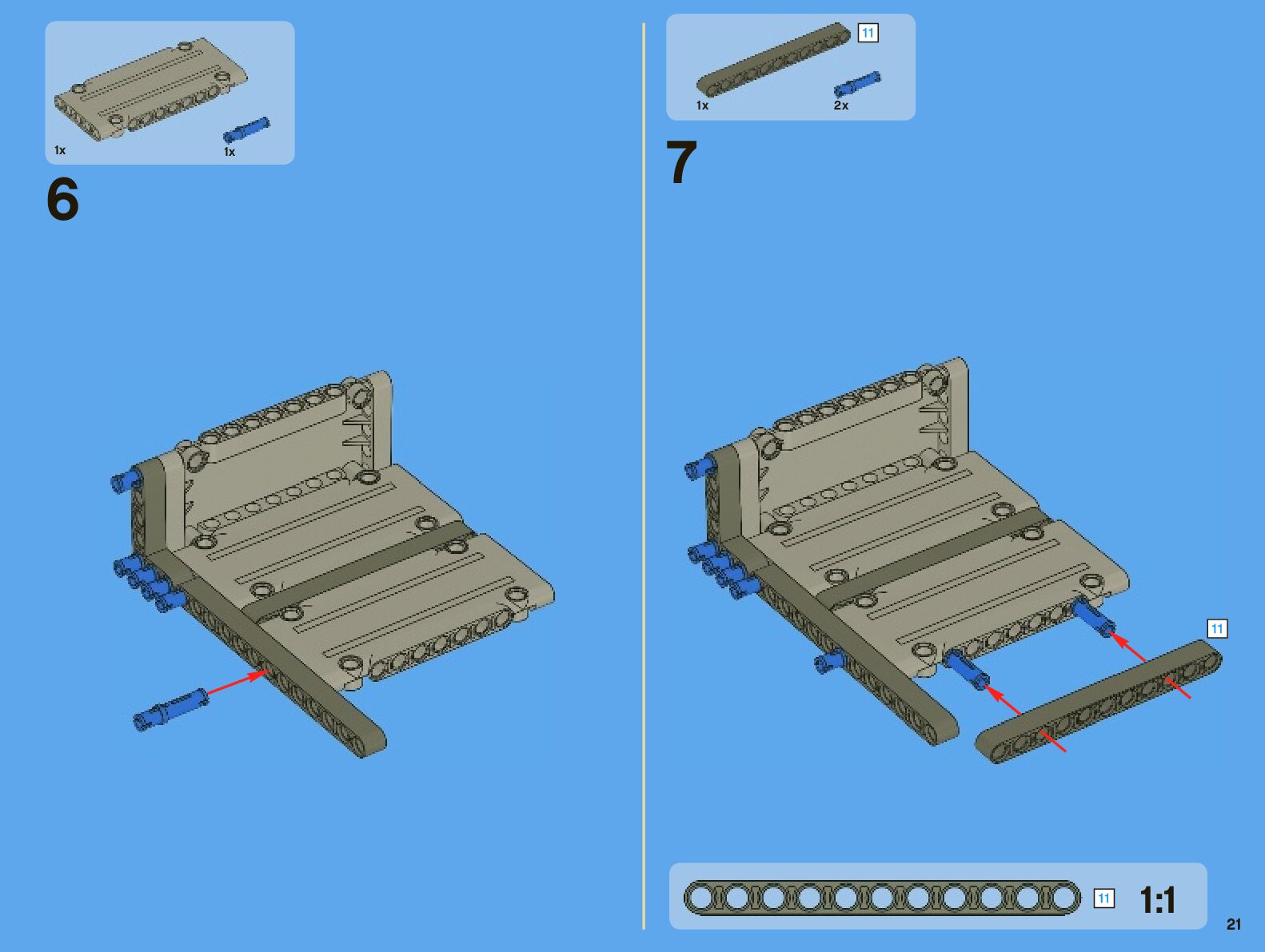 1x
1x
6

11
1x
2x
7

11

11
1:1
21