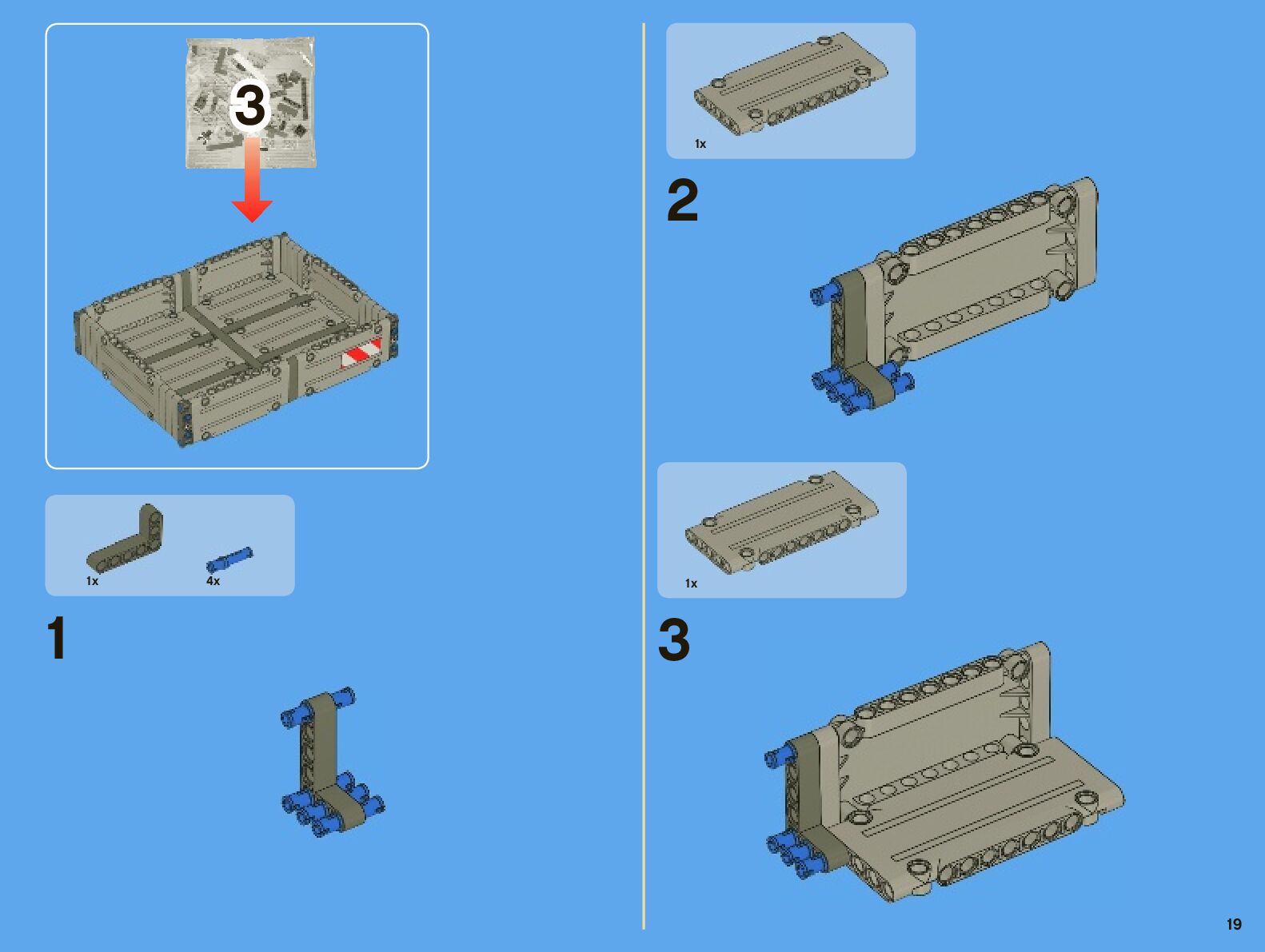 3

1x

4x

1

1x

2

1x

3

19