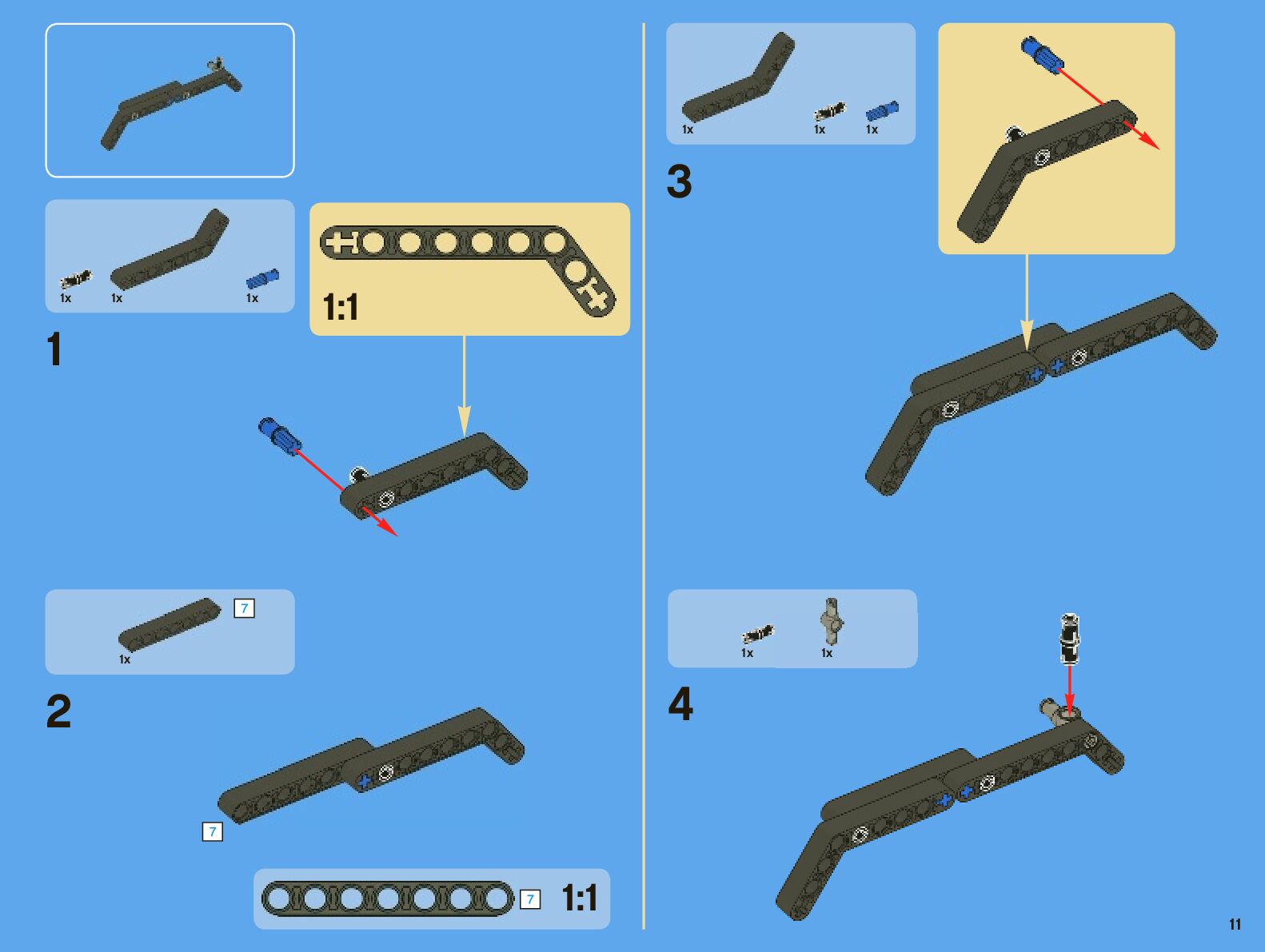 1x 1x 1x

1:1

1

1x 7

2

7

7 1:1

1x 1x 1x

3

1x 1x

4

11