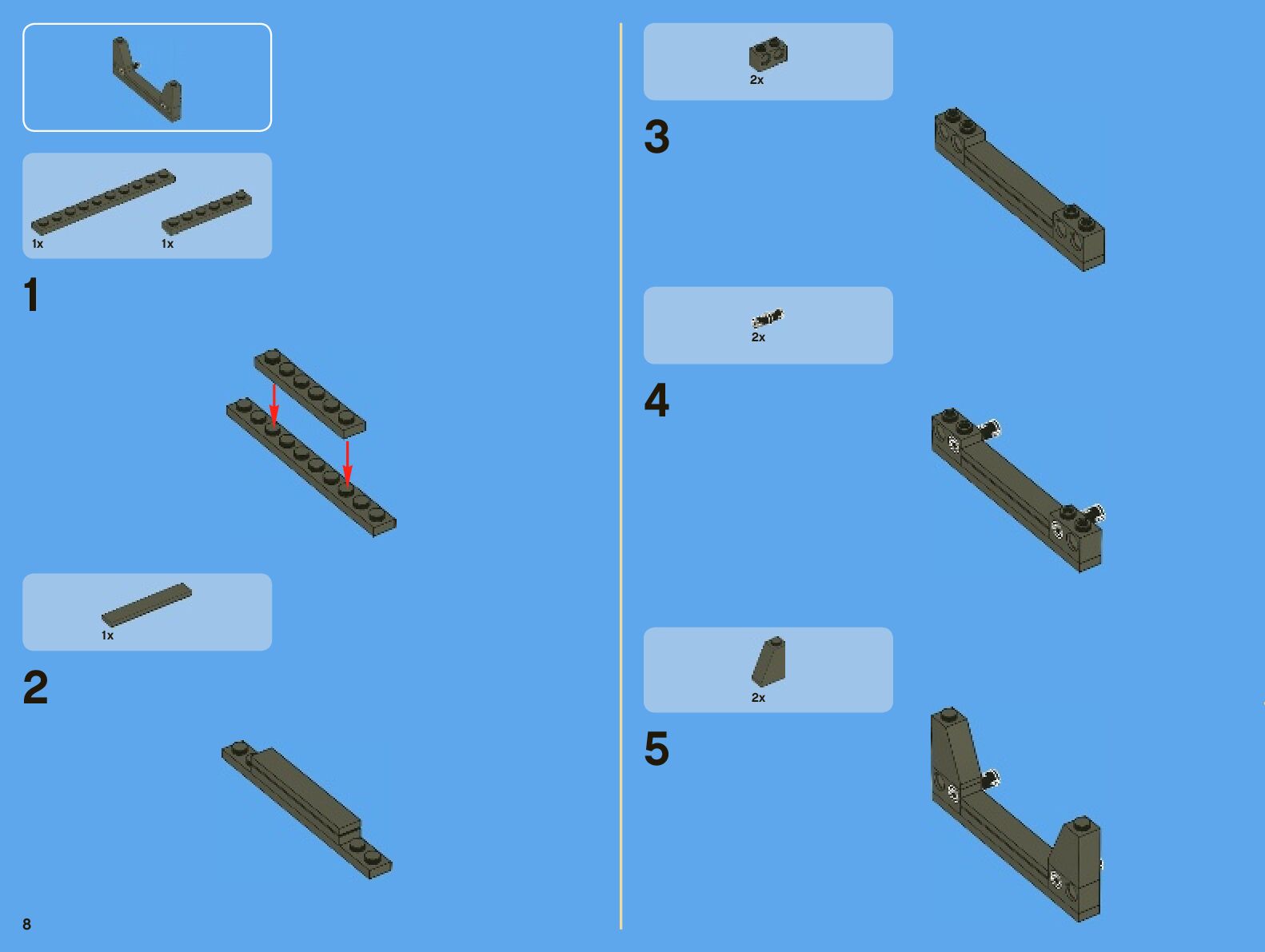 1x
1x

1

1x

2

8

2x

3

2x

4

2x

5