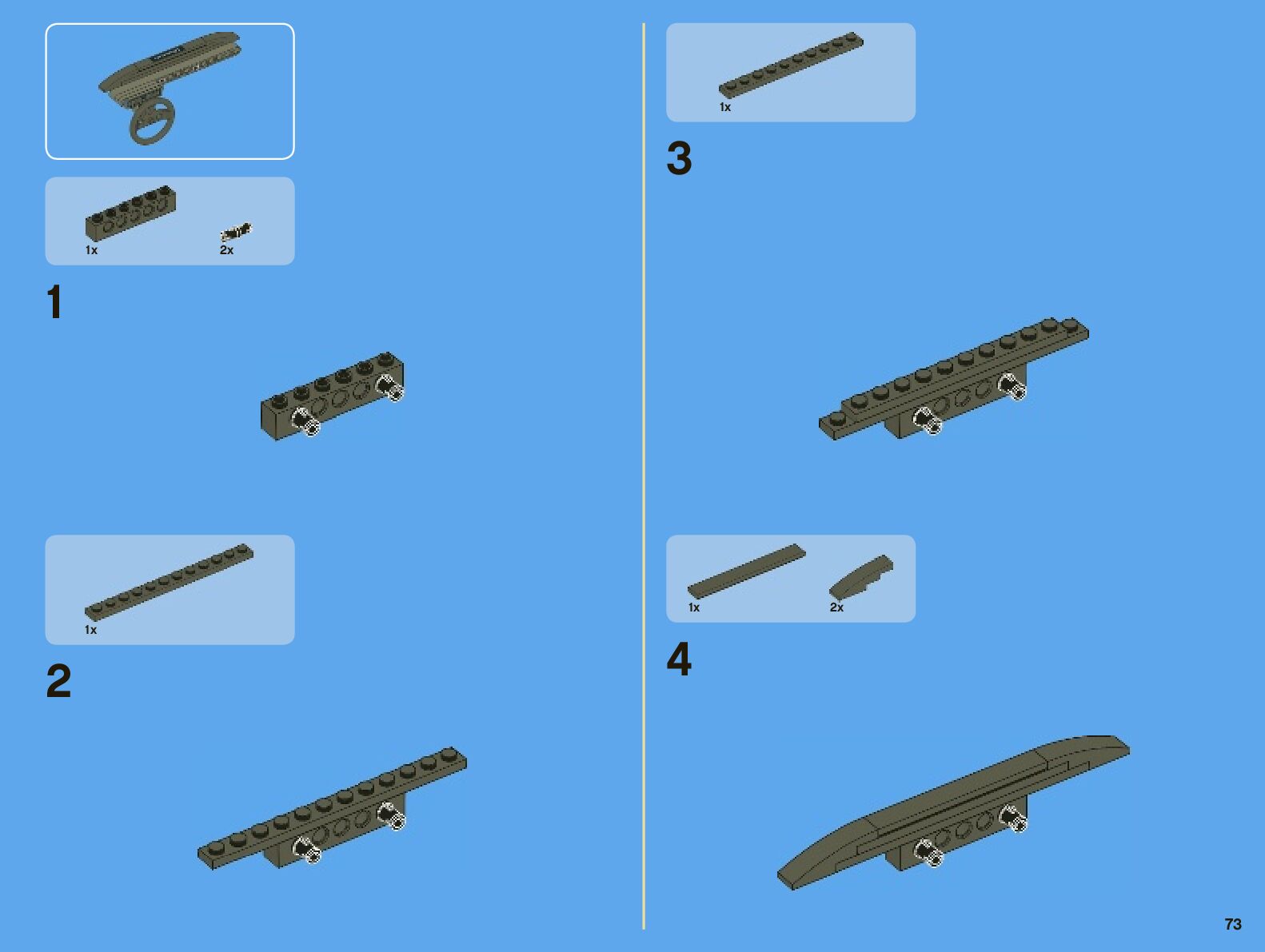 1x
2x

1

1x

2

1x

3

1x
2x

4

73