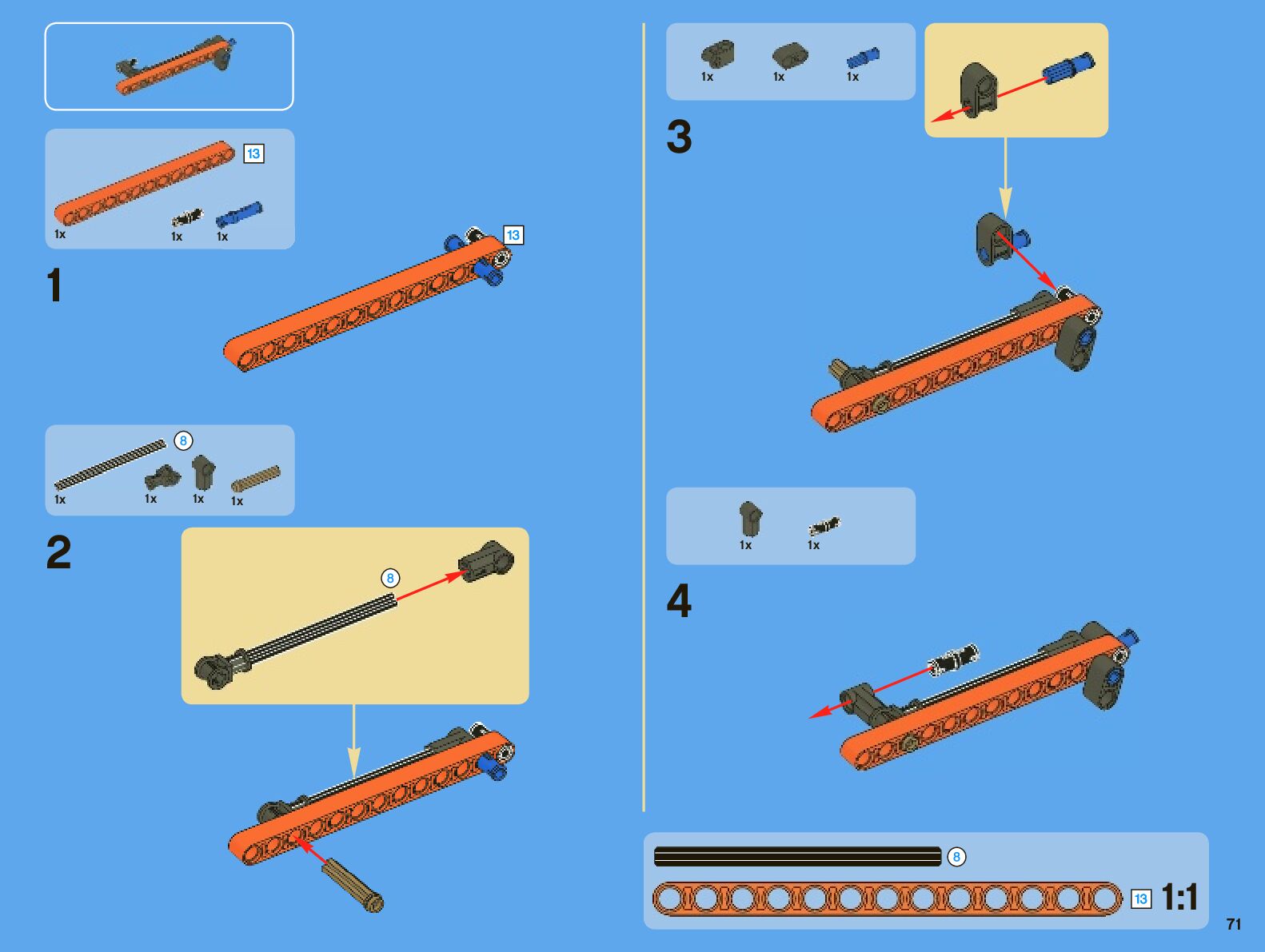 13
1x
1x
1x

1

13

8
1x
1x
1x
1x

2

8

1x
1x
1x

3

1x
1x

4

8
13
1:1

71