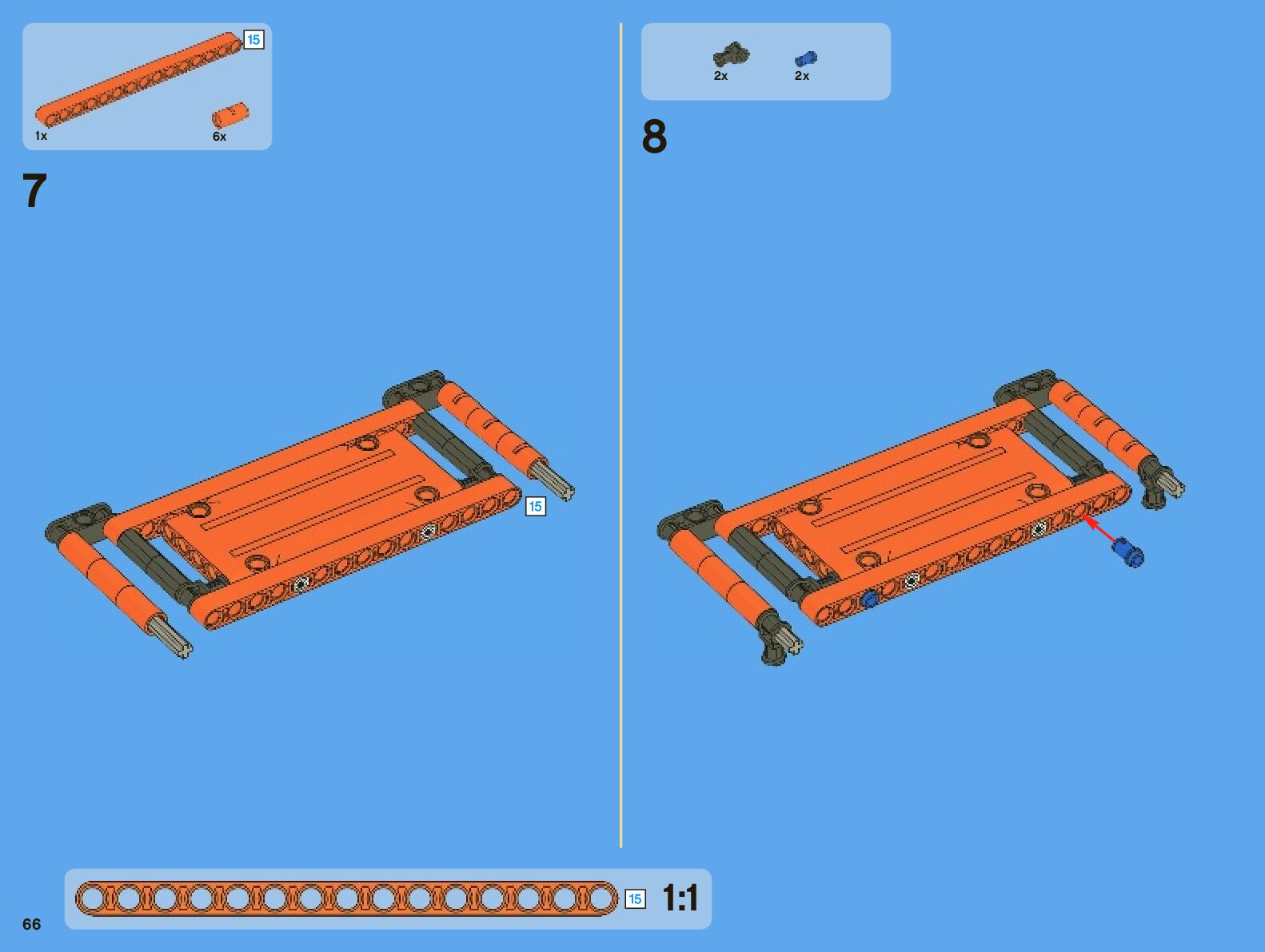 15

1x

6x

7

15

2x

2x

8

15

1:1

66