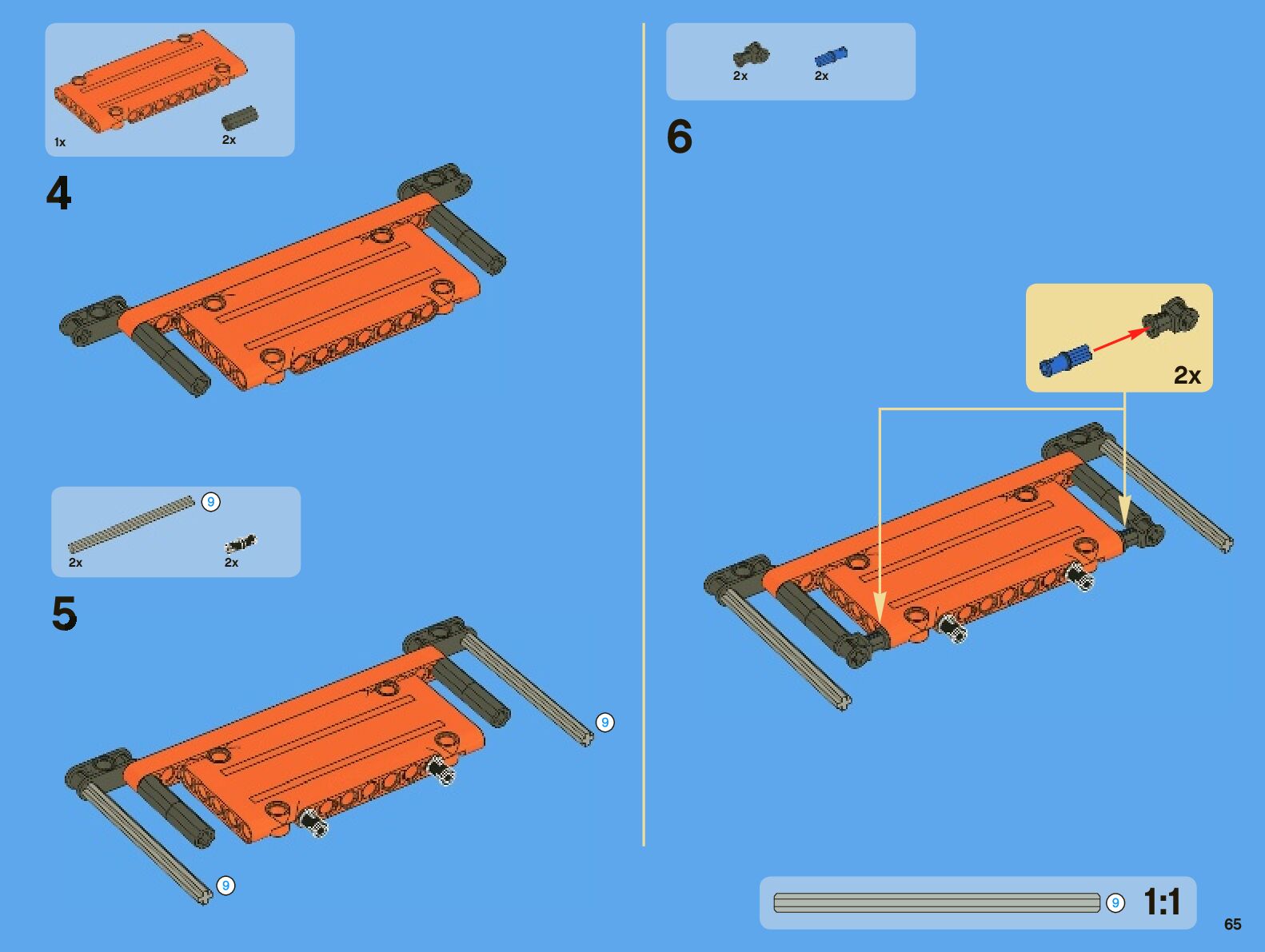 1x
2x

4

9
2x
2x

5

9

9

2x
2x

6

2x

9
1:1

65