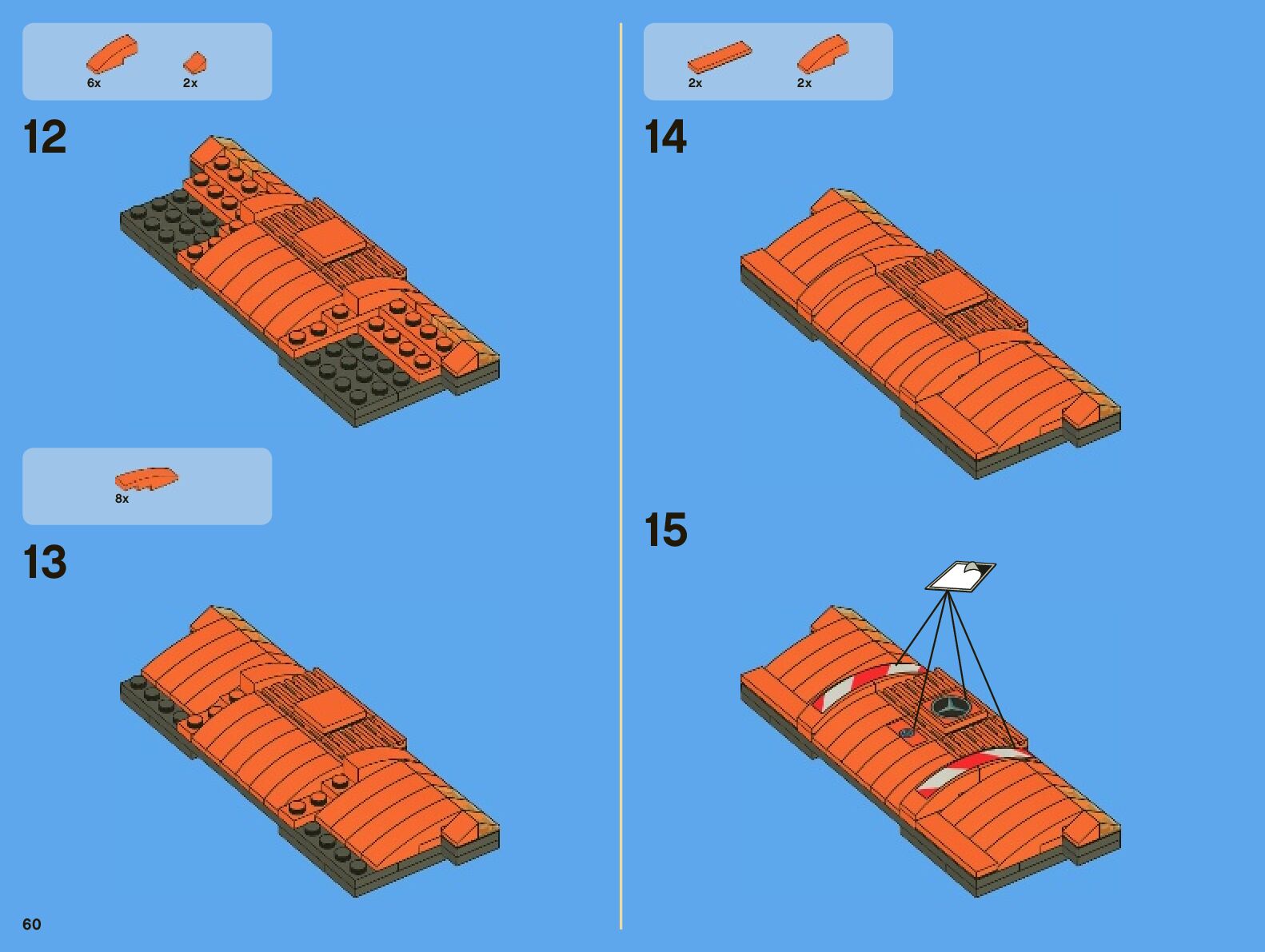 6x 2x

12

8x

13

2x 2x

14

15

60