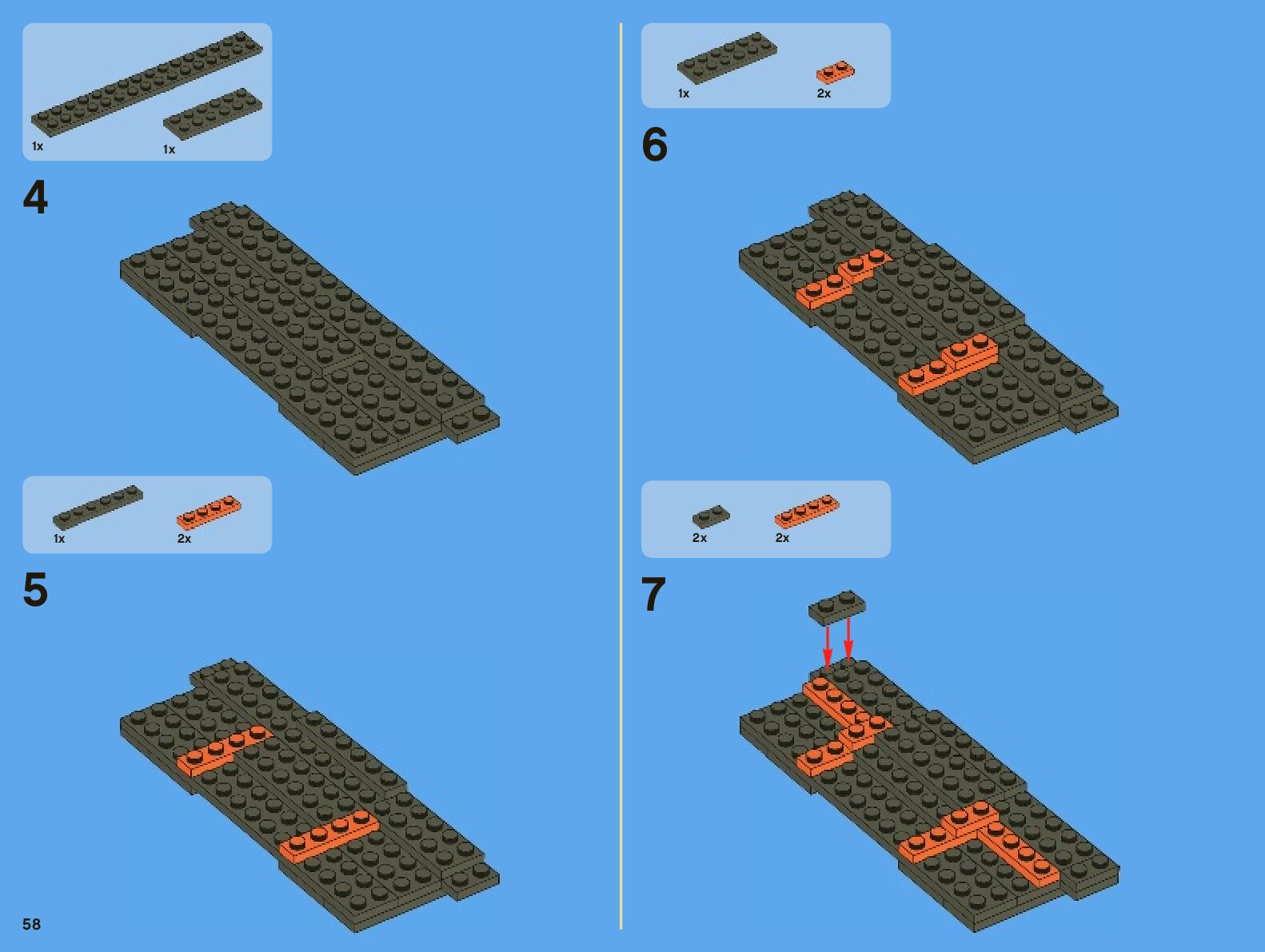 1x 1x

4

1x 2x

5

58

1x 2x

6

2x 2x

7