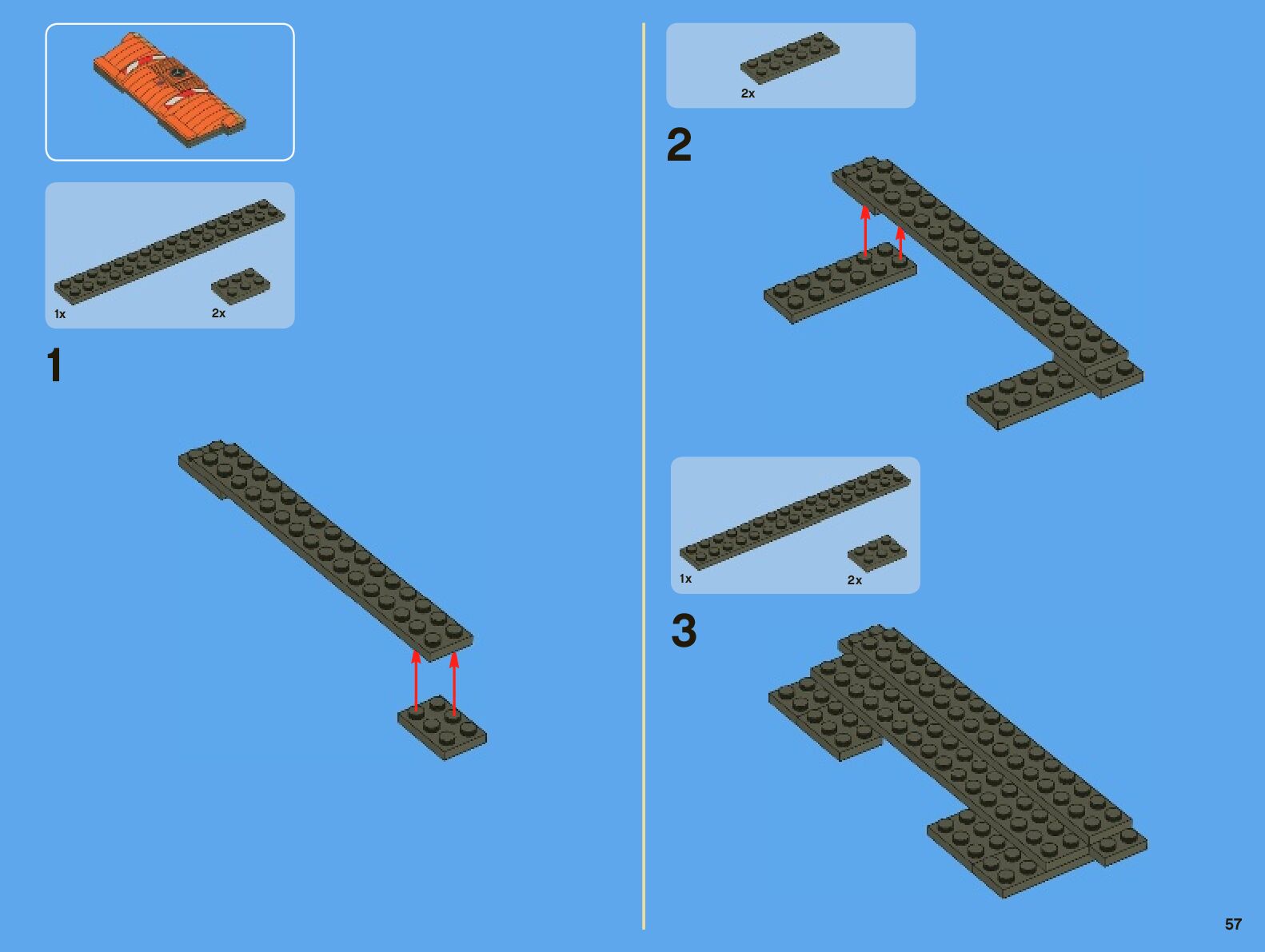 1x

2x

1

2x

2

1x

2x

3

57