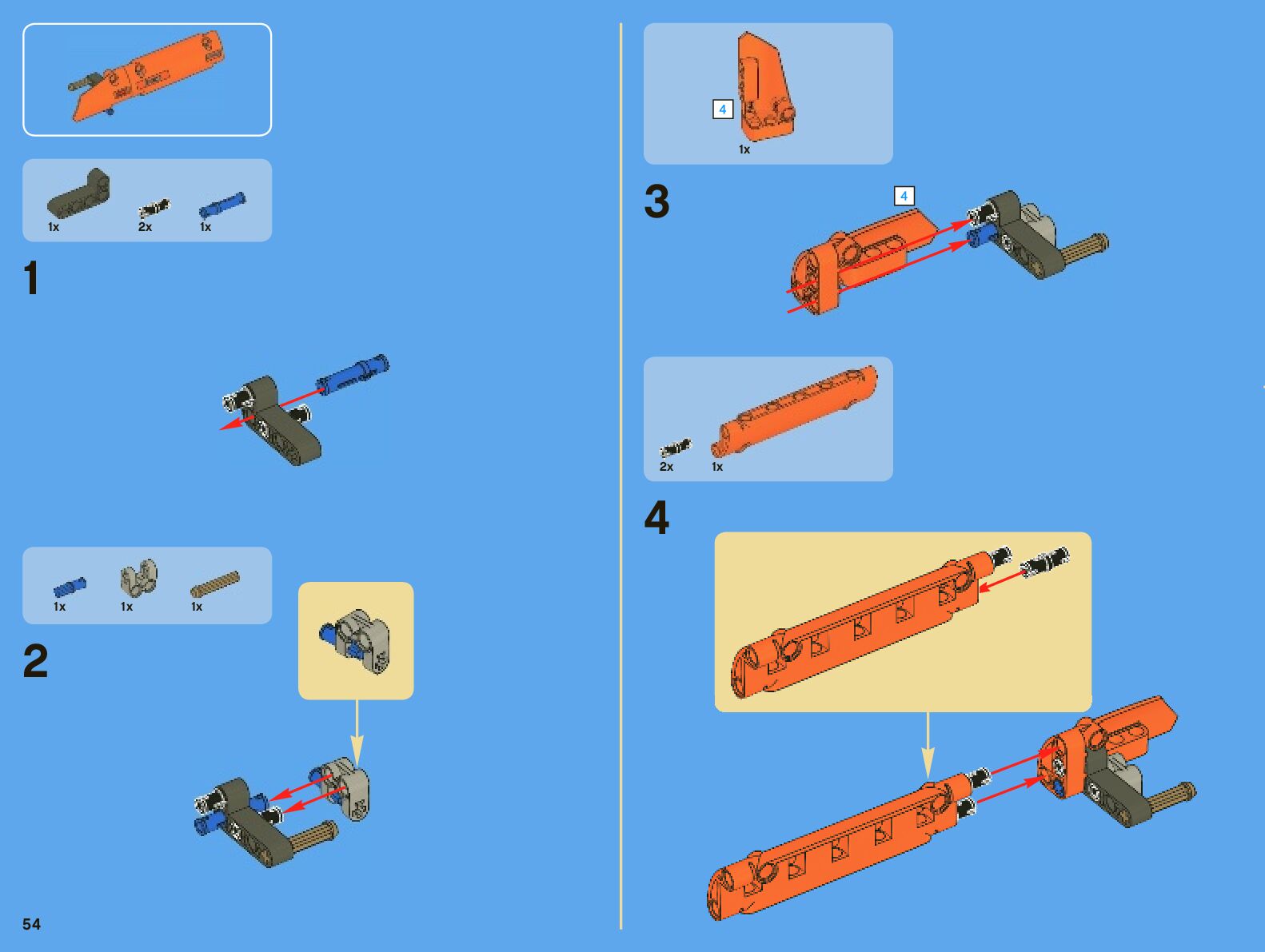 1x 2x 1x

1

1x 1x 1x

2

54

4

1x

3

4

2x 1x

4